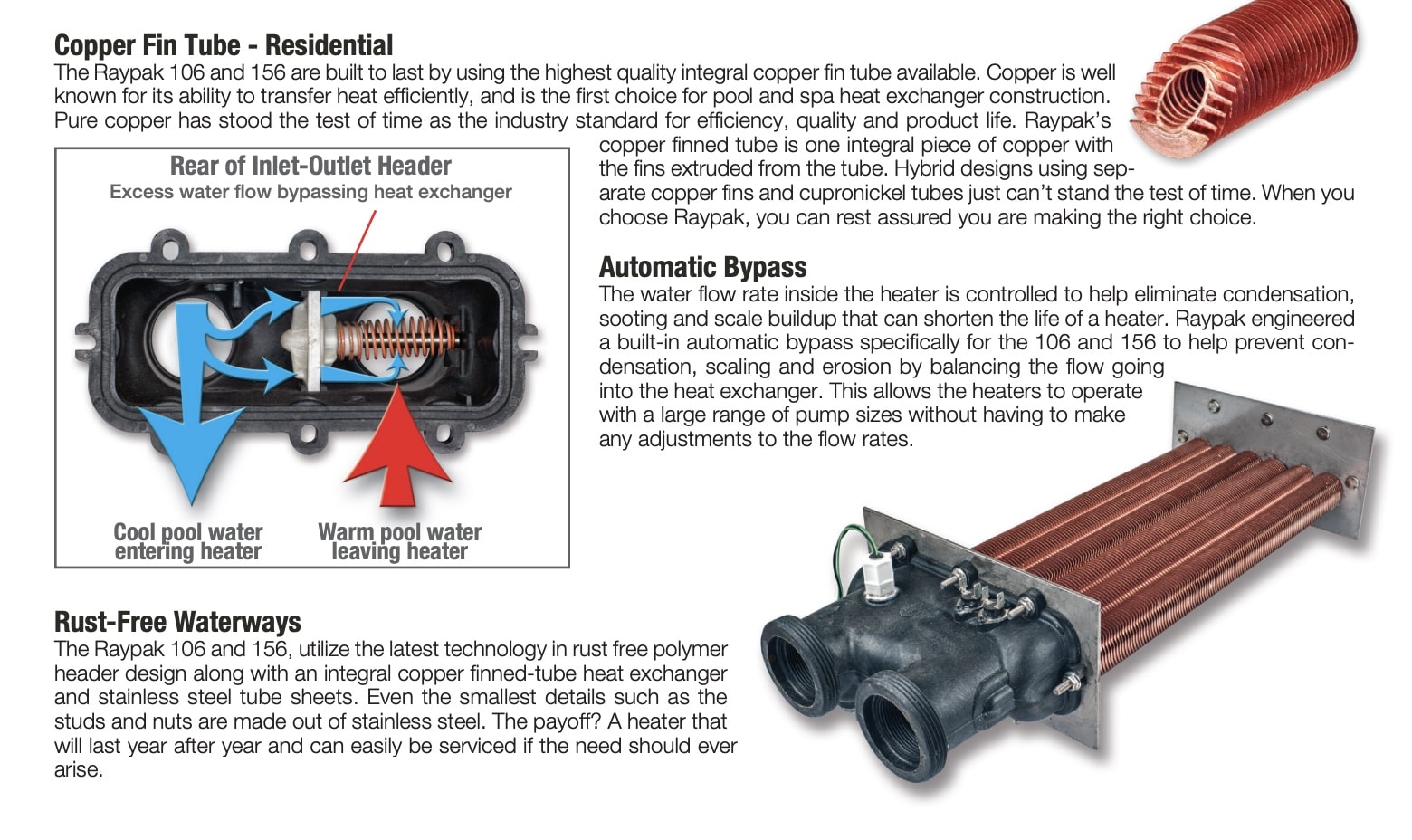 Copper Fin Tube - Residential
The Raypak 106 and 156 are built to last by using the highest quality integral copper fin tube available. Copper is well known for its ability to transfer heat efficiently, and is the first choice for pool and spa heat exchanger construction. Pure copper has stood the test of time as the industry standard for efficiency, quality and product life. Raypak's copper finned tube is one integral piece of copper with the fins extruded from the tube. Hybrid designs using separate copper fins and cupronickel tubes just can't stand the test of time. When you choose Raypak, you can rest assured you are making the right choice.

Rear of Inlet-Outlet Header
Excess water flow bypassing heat exchanger

Cool pool water entering heater

Warm pool water leaving heater

Automatic Bypass
The water flow rate inside the heater is controlled to help eliminate condensation, sooting and scale buildup that can shorten the life of a heater. Raypak engineered a built-in automatic bypass specifically for the 106 and 156 to help prevent condensation, scaling and erosion by balancing the flow going into the heat exchanger. This allows the heaters to operate with a large range of pump sizes without having to make any adjustments to the flow rates.

Rust-Free Waterways
The Raypak 106 and 156, utilize the latest technology in rust free polymer header design along with an integral copper finned-tube heat exchanger and stainless steel tube sheets. Even the smallest details such as the studs and nuts are made out of stainless steel. The payoff? A heater that will last year after year and can easily be serviced if the need should ever arise.