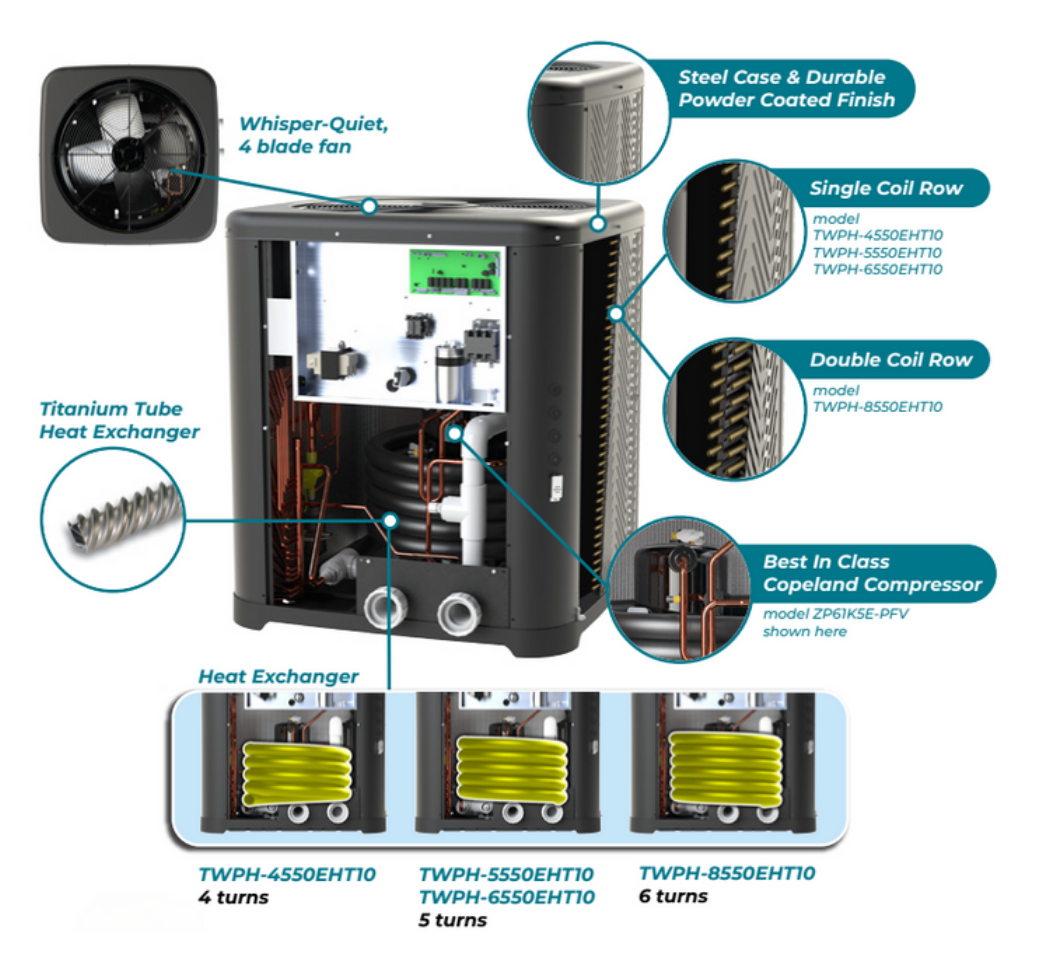 Whisper-Quiet, 4 blade fan

Steel Case & Durable Powder Coated Finish

Single Coil Row
model
TWPH-4550EHT10
TWPH-5550EHT10
TWPH-6550EHT10

Double Coil Row
model
TWPH-8550EHT10

Titanium Tube Heat Exchanger

Best In Class Copeland Compressor
model ZP61K5E-PFV shown here

Heat Exchanger

TWPH-4550EHT10
4 turns

TWPH-5550EHT10
TWPH-6550EHT10
5 turns

TWPH-8550EHT10
6 turns