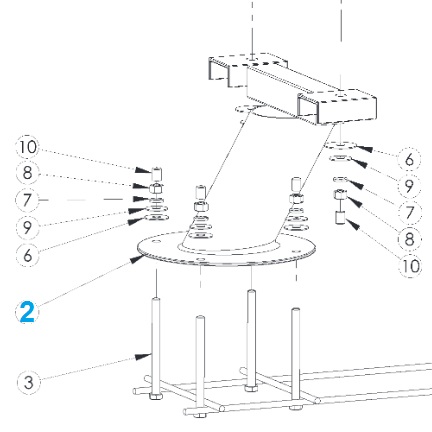 10
8
7
9
6
2
3
6
9
7
8
10