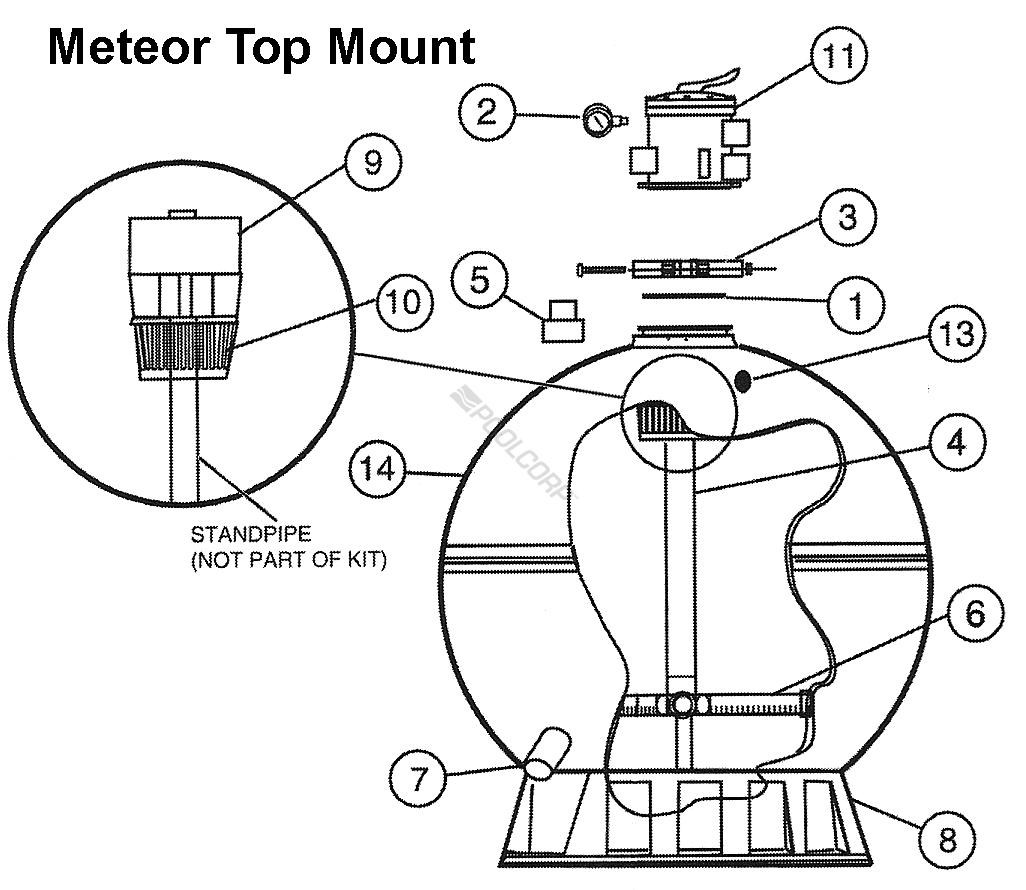 Meteor Top Mount

11

2

9

3

5

10

1

13

POOLCORP

4

14

STANDPIPE
(NOT PART OF KIT)

6

7

8