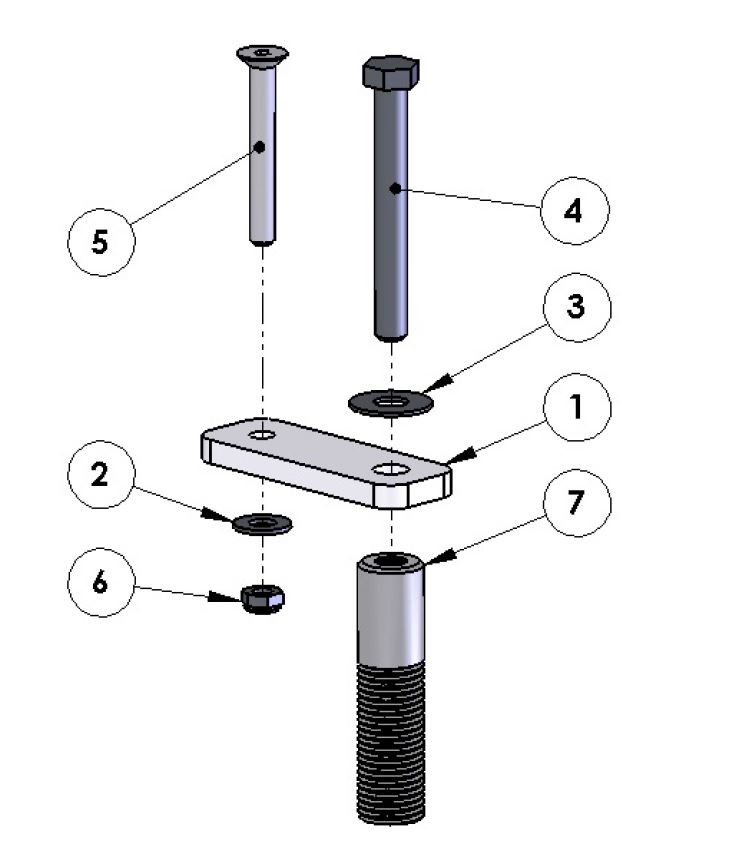 5

4

3

1

2

7

6