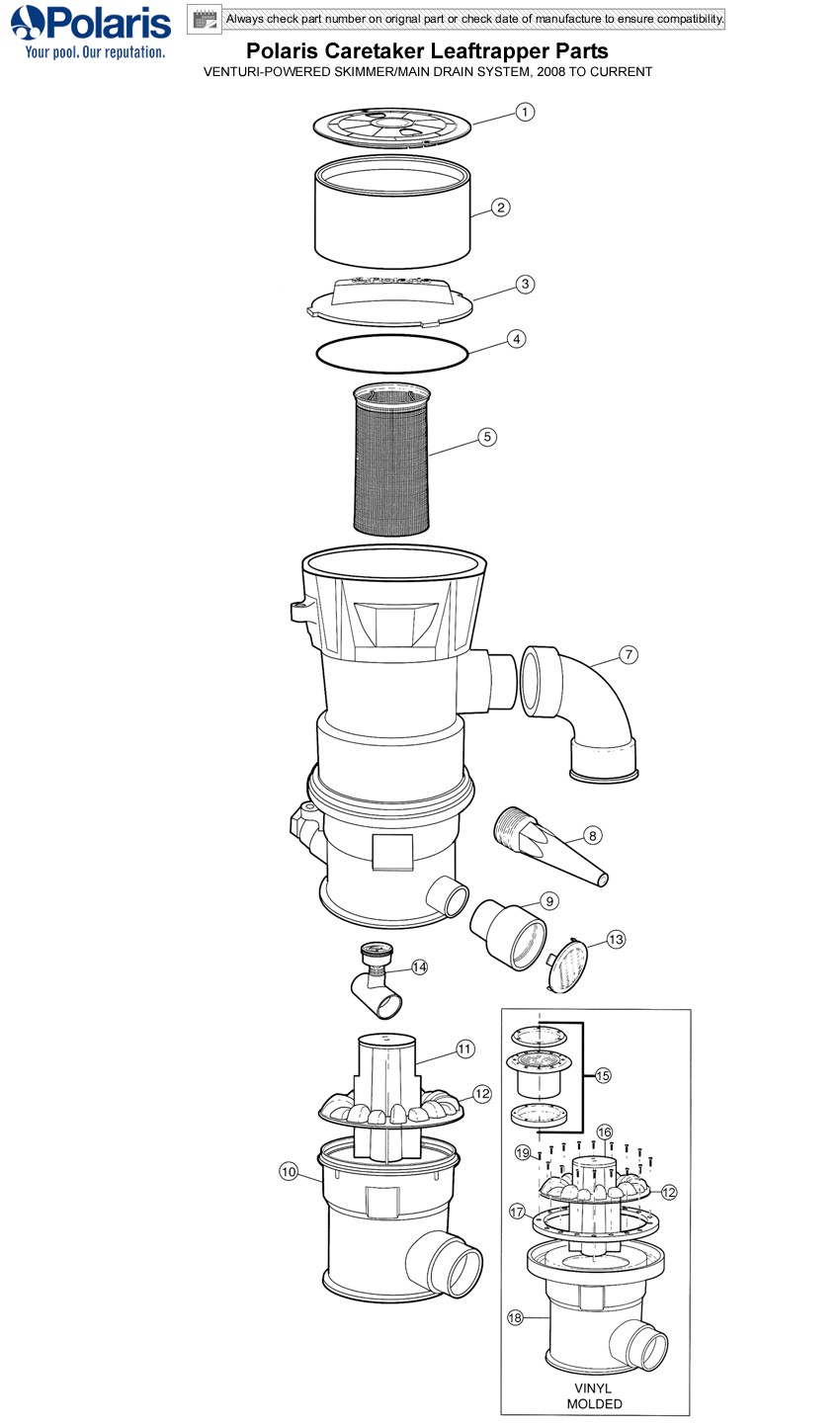 Polaris
Your pool. Our reputation.

Always check part number on orignal part or check date of manufacture to ensure compatibility.

Polaris Caretaker Leaftrapper Parts
VENTURI-POWERED SKIMMER/MAIN DRAIN SYSTEM, 2008 TO CURRENT

1
2
3
4
5
7
8
9
13
14
11
12
10
15
16
19
12
17
18
VINYL
MOLDED