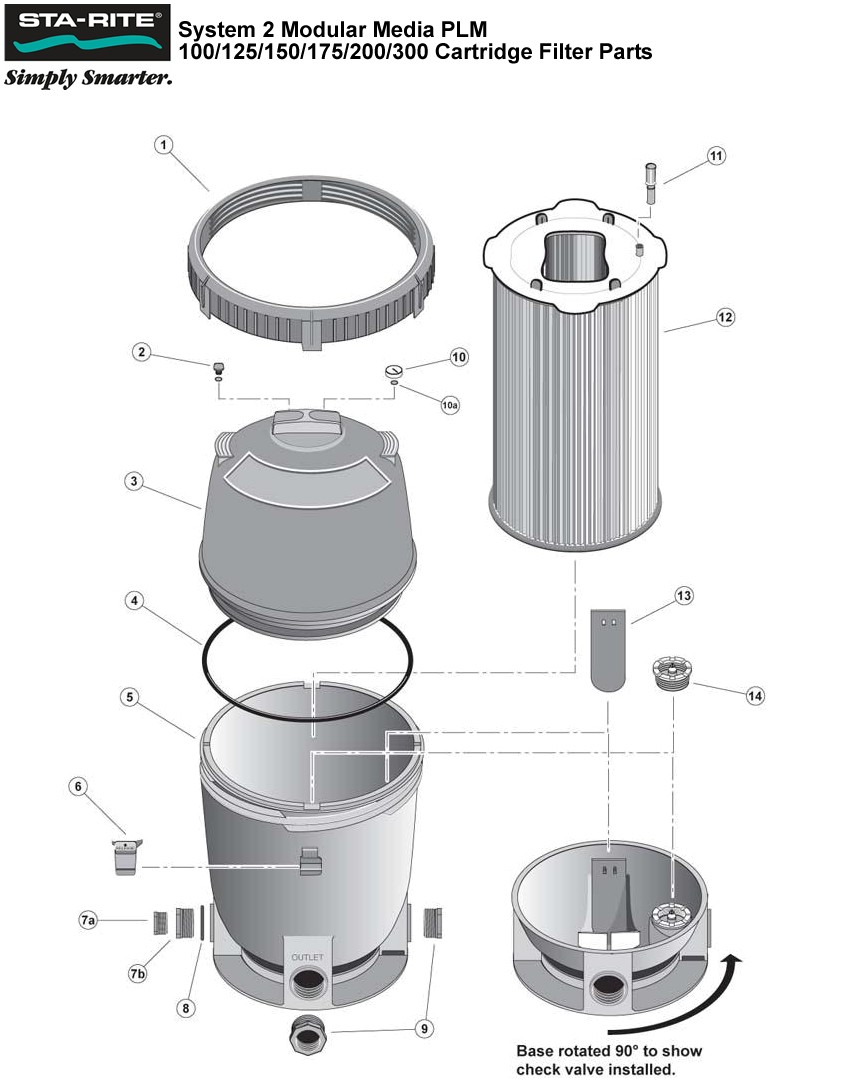 STA-RITE®
Simply Smarter.

System 2 Modular Media PLM
100/125/150/175/200/300 Cartridge Filter Parts

1
11
12
2
10
10a
3
4
13
14
5
6
7a
7b
8
OUTLET
9
Base rotated 90° to show check valve installed.