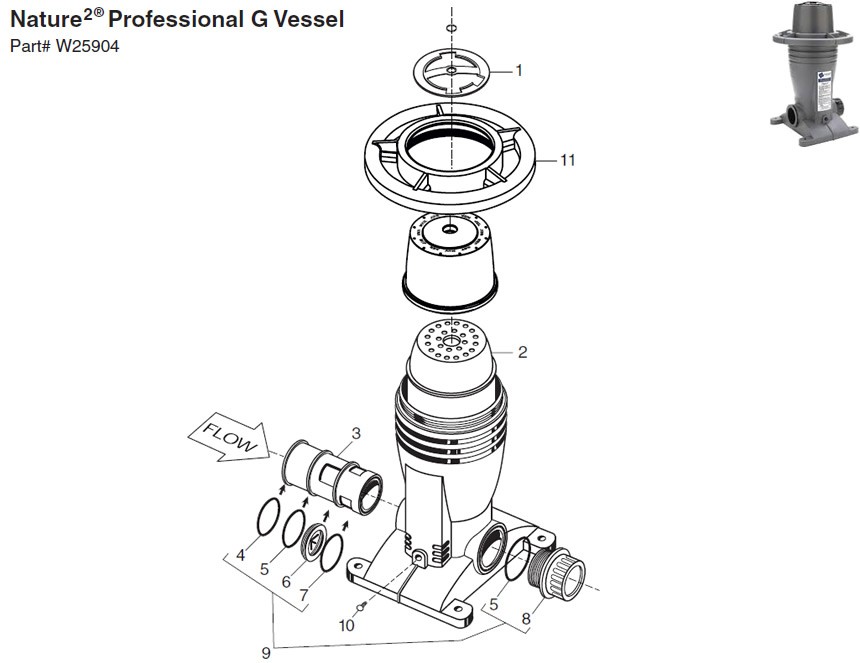 Nature$^{2®}$ Professional G Vessel
Part# W25904

1
11
2
FLOW
3
4
5
6
7
10
5
8
9