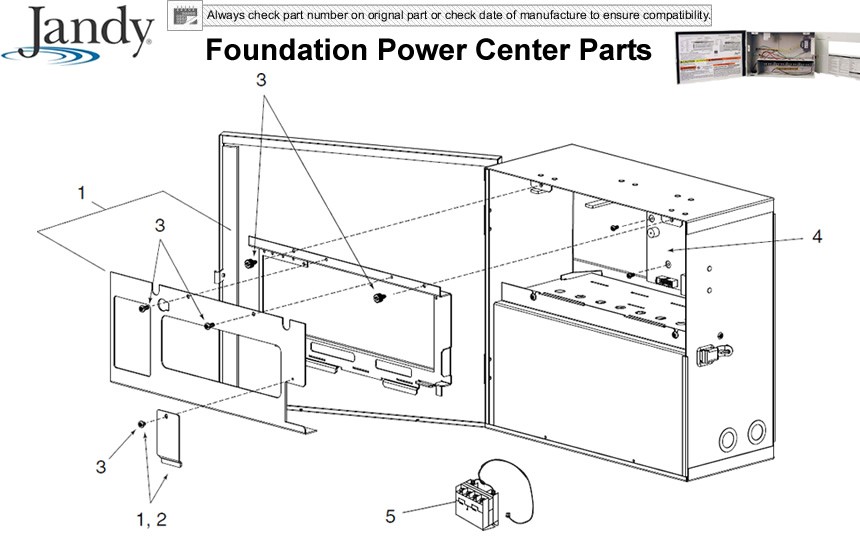 Jandy

Always check part number on orignal part or check date of manufacture to ensure compatibility.

Foundation Power Center Parts

3

1

3

4

3

1, 2

5