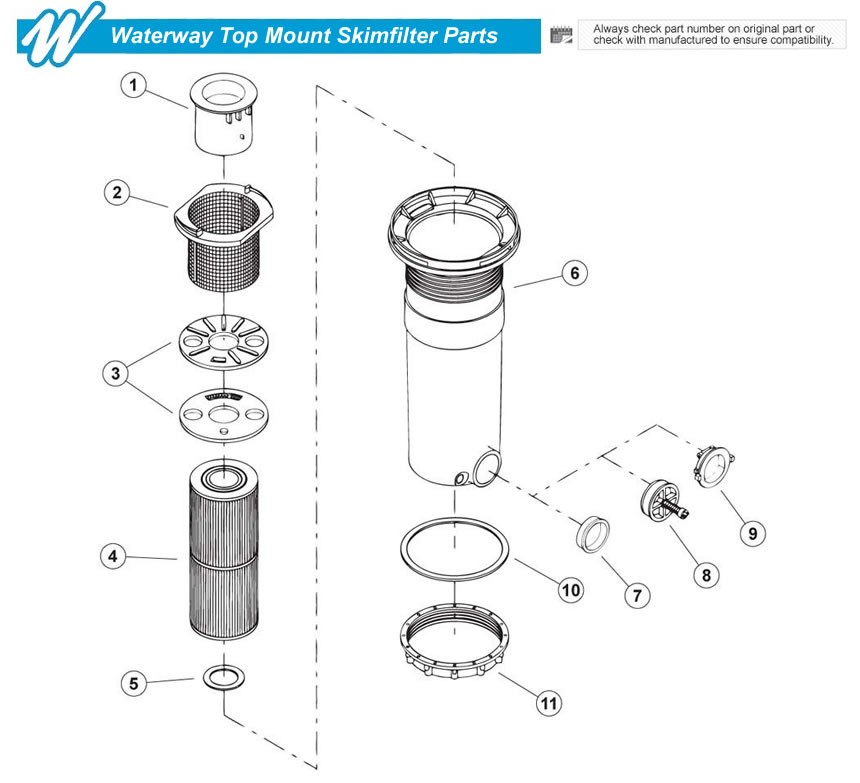 Waterway Top Mount Skimfilter Parts

Always check part number on original part or check with manufactured to ensure compatibility.

1
2
3
4
5
6
7
8
9
10
11