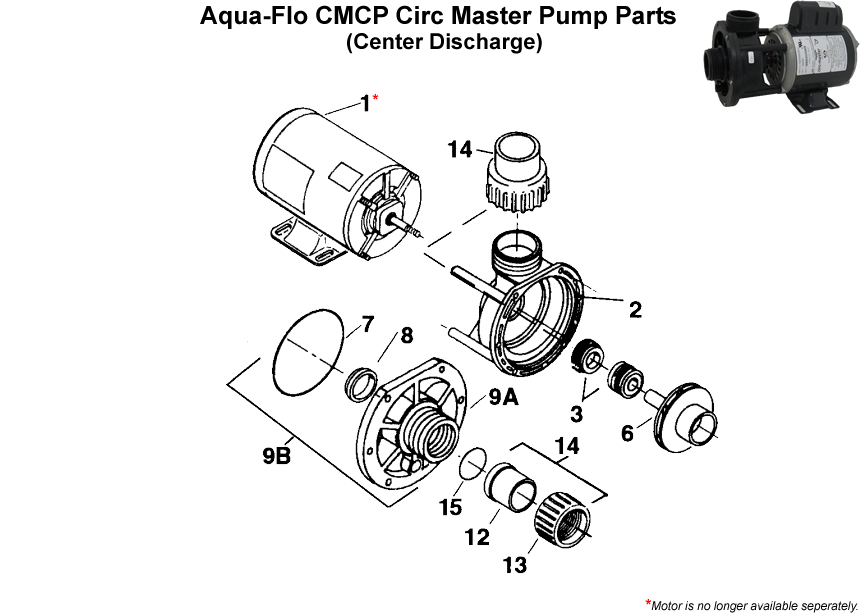 Aqua-Flo CMCP Circ Master Pump Parts
(Center Discharge)

1*

14

2

7

8

9A

3

6

9B

14

15

12

13

*Motor is no longer available seperately.