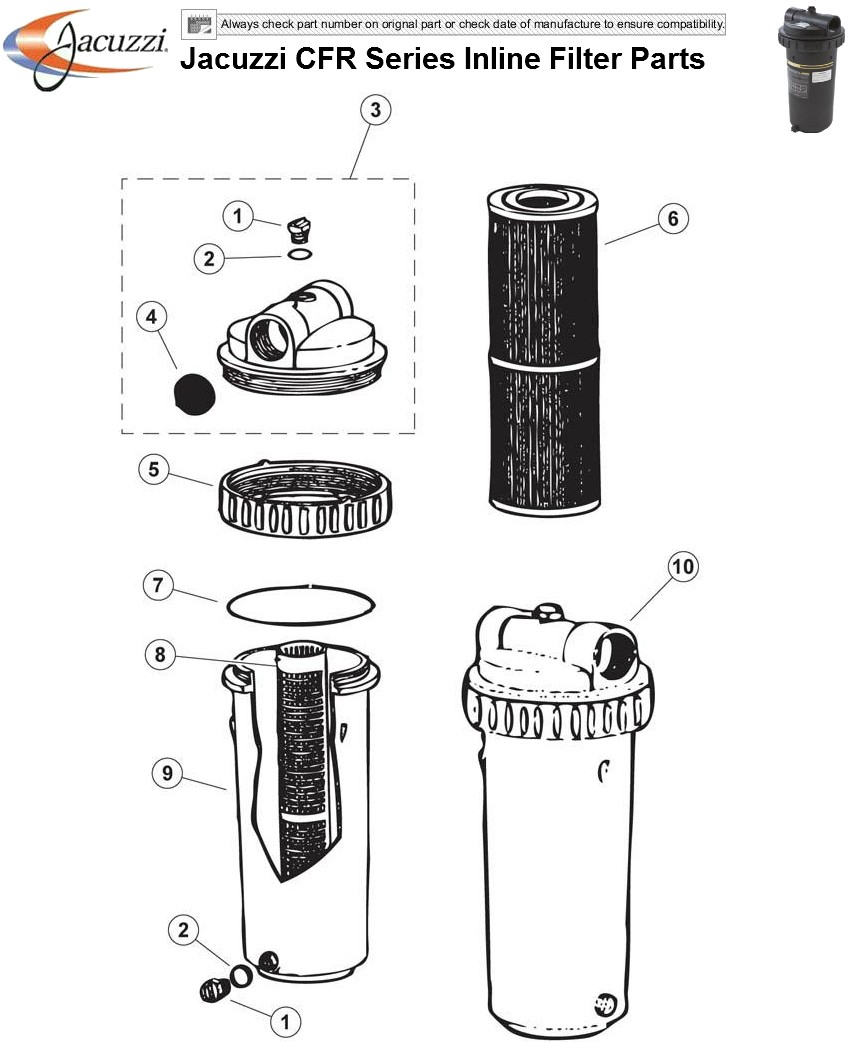 Jacuzzi

Always check part number on orignal part or check date of manufacture to ensure compatibility.

Jacuzzi CFR Series Inline Filter Parts

3

1

2

4

6

5

7

10

8

9

2

1