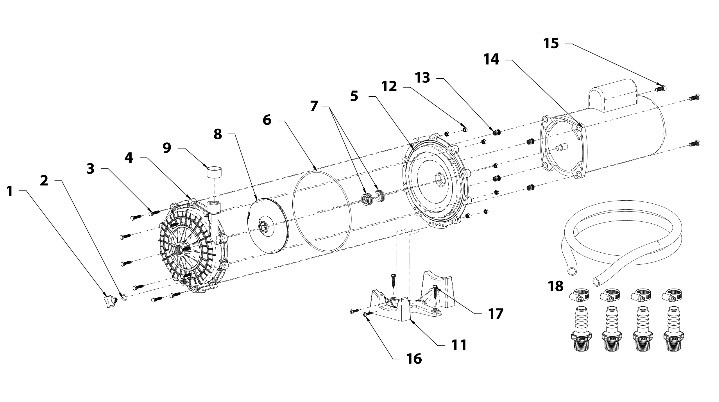 15
14
13
12
5
7
6
8
9
4
3
2
1
18
17
11
16