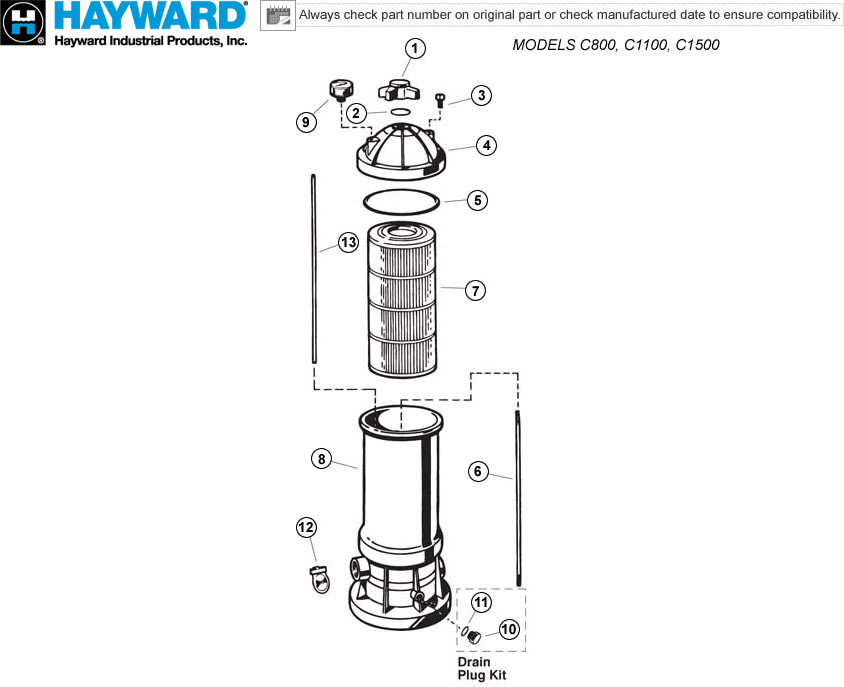 HAYWARD®
Hayward Industrial Products, Inc.

Always check part number on original part or check manufactured date to ensure compatibility.

MODELS C800, C1100, C1500

1
9
2
3
4
5
13
7
8
6
12
11
10
Drain Plug Kit