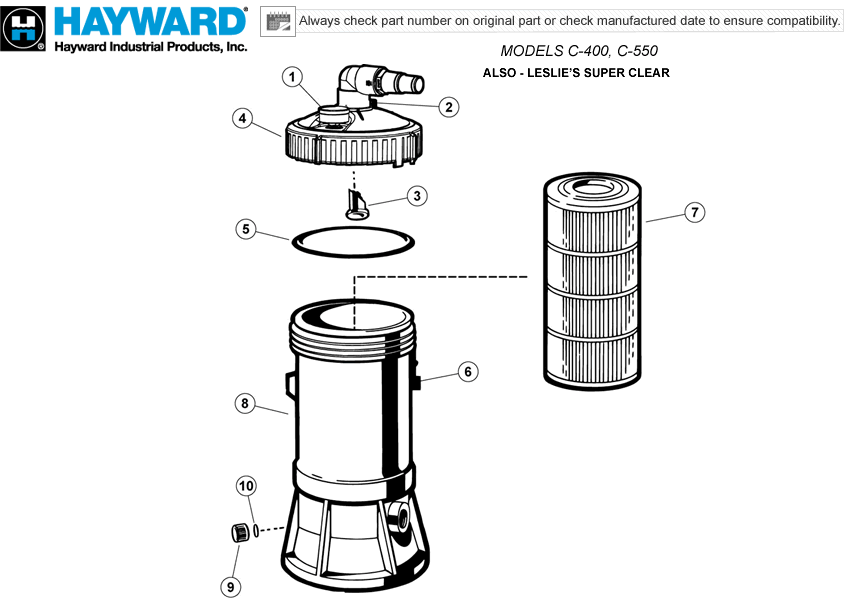 HAYWARD®
Hayward Industrial Products, Inc.

Always check part number on original part or check manufactured date to ensure compatibility.

MODELS C-400, C-550
ALSO - LESLIE'S SUPER CLEAR

1
2
4
3
5
7
6
8
10
9