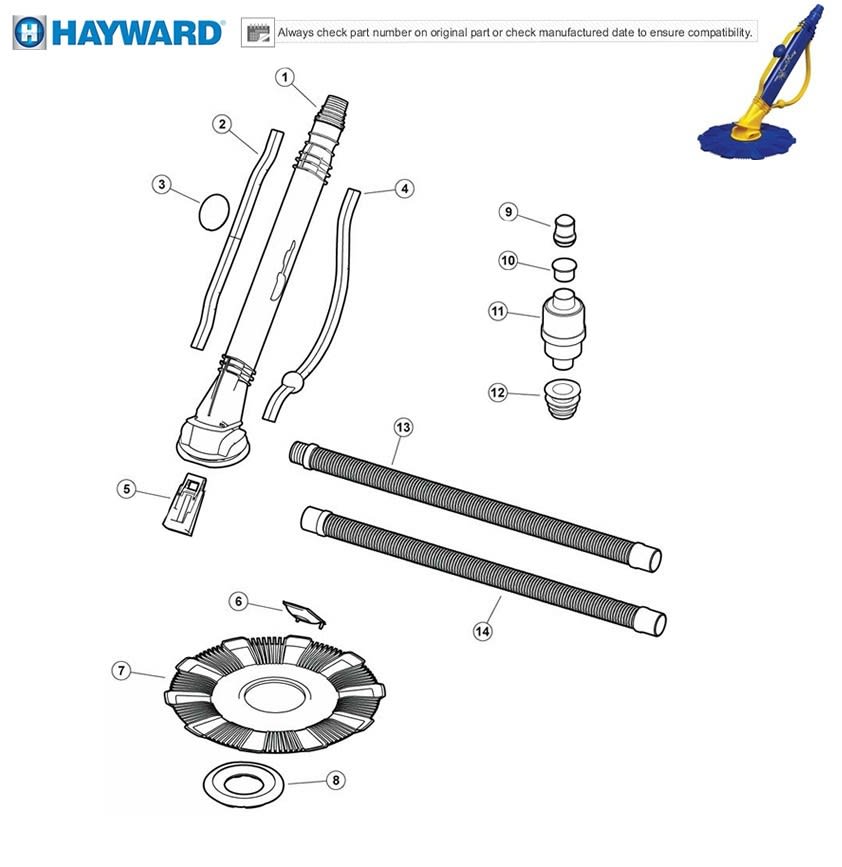 HAYWARD

Always check part number on original part or check manufactured date to ensure compatibility.

1
2
3
4
9
10
11
12
13
5
14
6
7
8