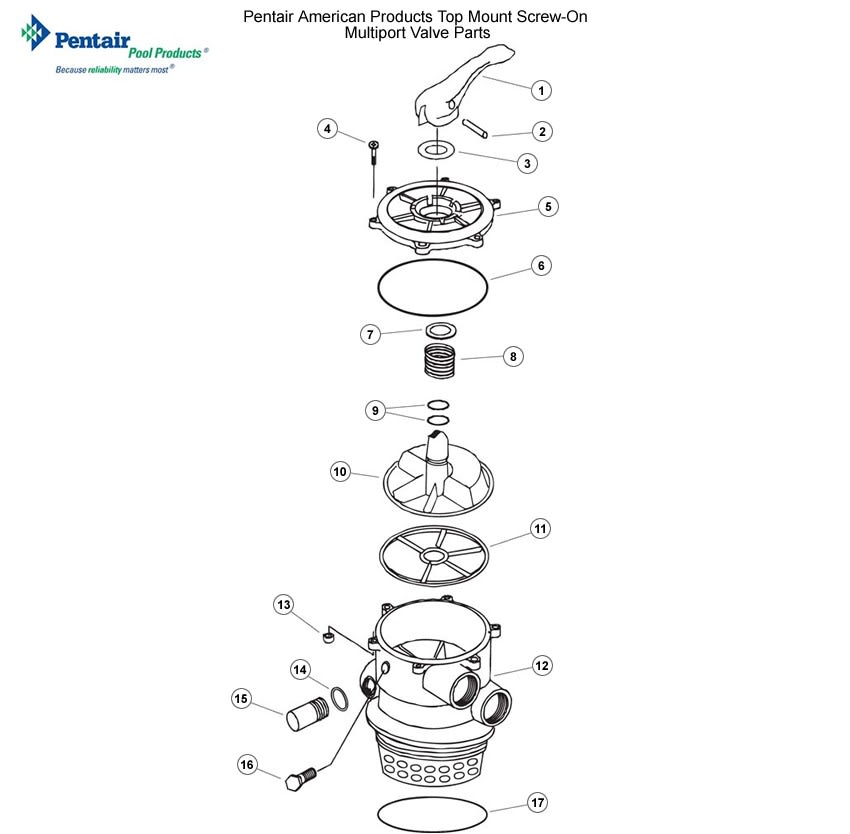 Pentair Pool Products®
Because reliability matters most®

Pentair American Products Top Mount Screw-On Multiport Valve Parts

1
2
3
4
5
6
7
8
9
10
11
12
13
14
15
16
17