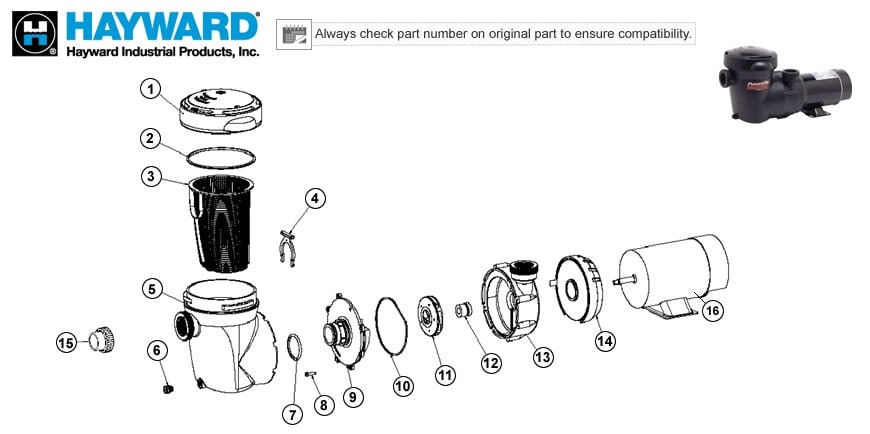 HAYWARD®
Hayward Industrial Products, Inc.

Always check part number on original part to ensure compatibility.

1
2
3
4
5
15
6
7
8
9
10
11
12
13
14
16