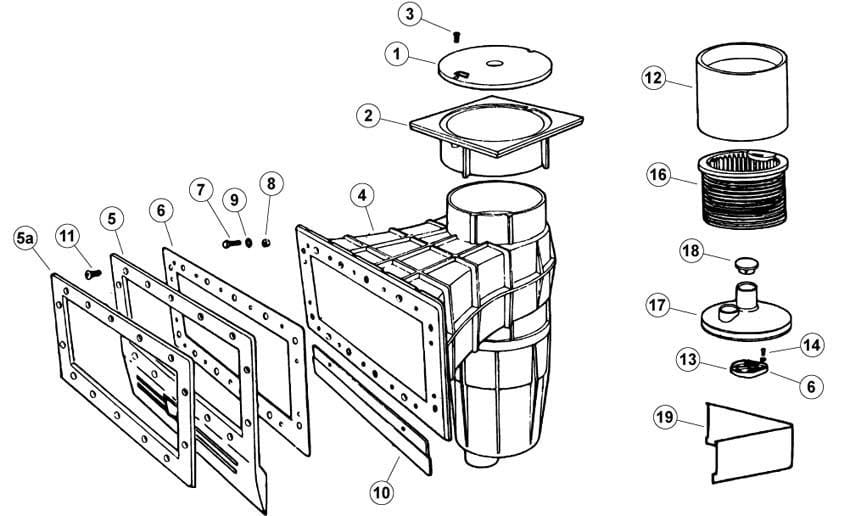 3
1
2
12
16
7
9
8
4
5a
11
5
6
18
17
14
13
6
19
10