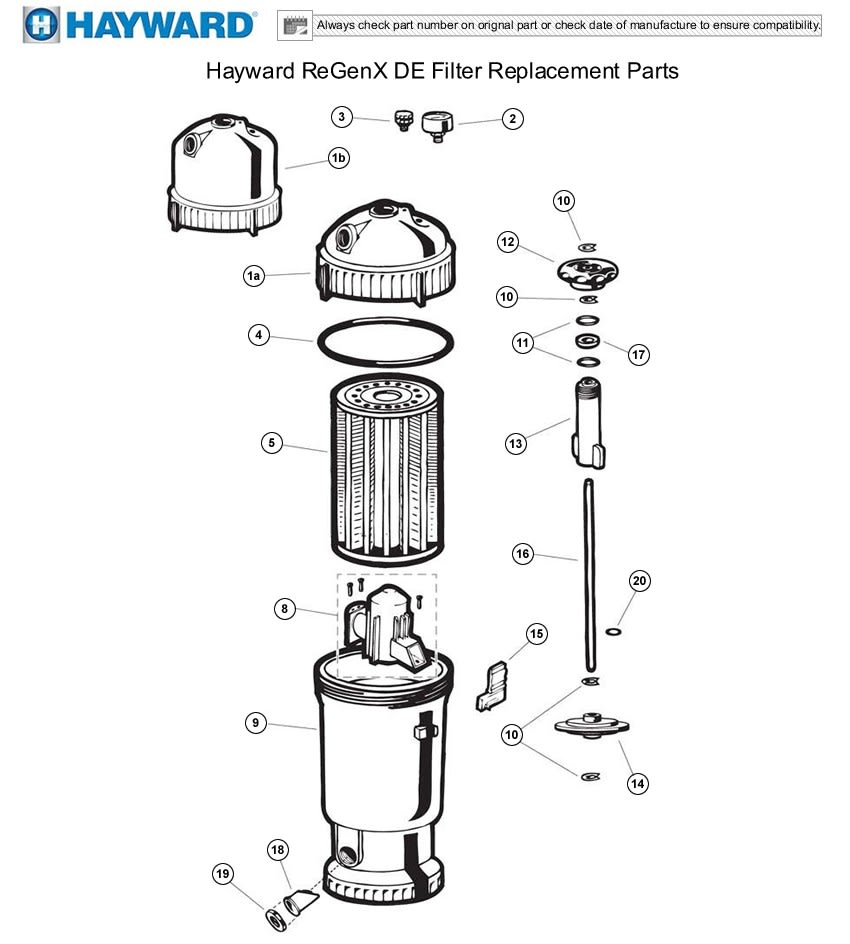 HAYWARD

Always check part number on orignal part or check date of manufacture to ensure compatibility.

Hayward ReGenX DE Filter Replacement Parts

3
2
1b
10
12
1a
10
4
11
17
5
13
16
20
8
15
9
10
14
18
19