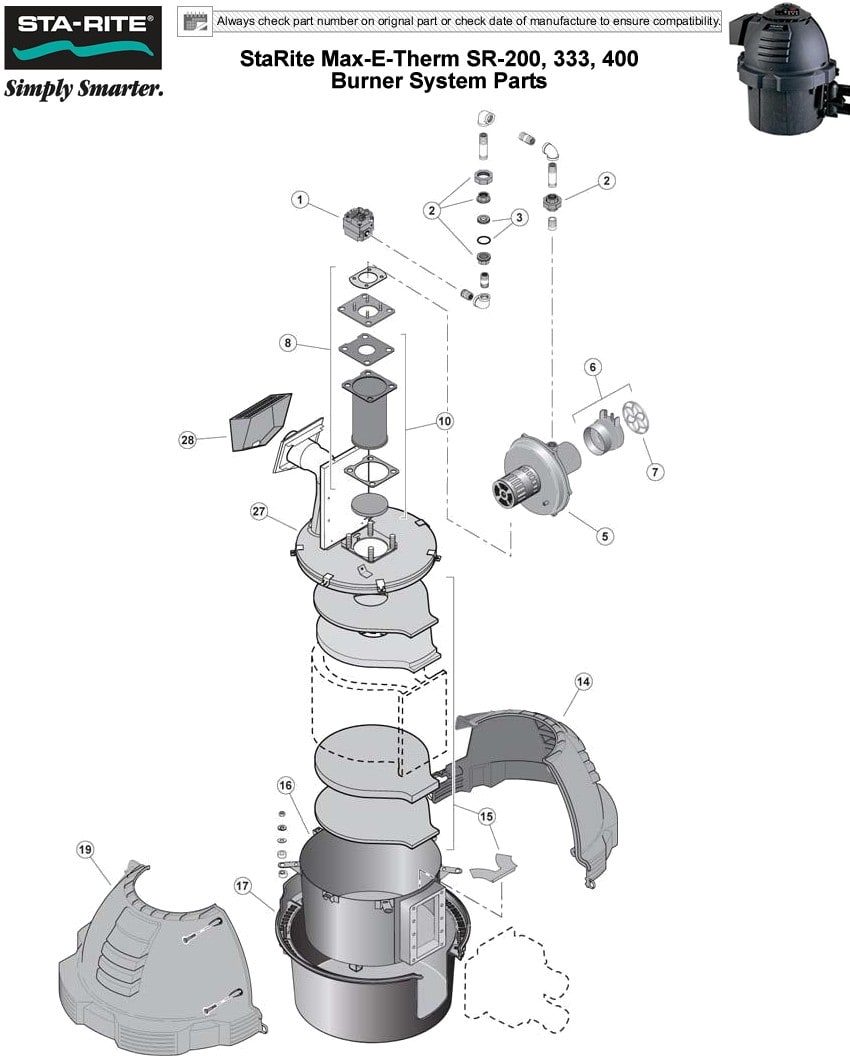 STA-RITE®
Simply Smarter.

Always check part number on orignal part or check date of manufacture to ensure compatibility.

StaRite Max-E-Therm SR-200, 333, 400
Burner System Parts

1
2
2
3
8
6
10
28
7
27
5
14
16
15
19
17