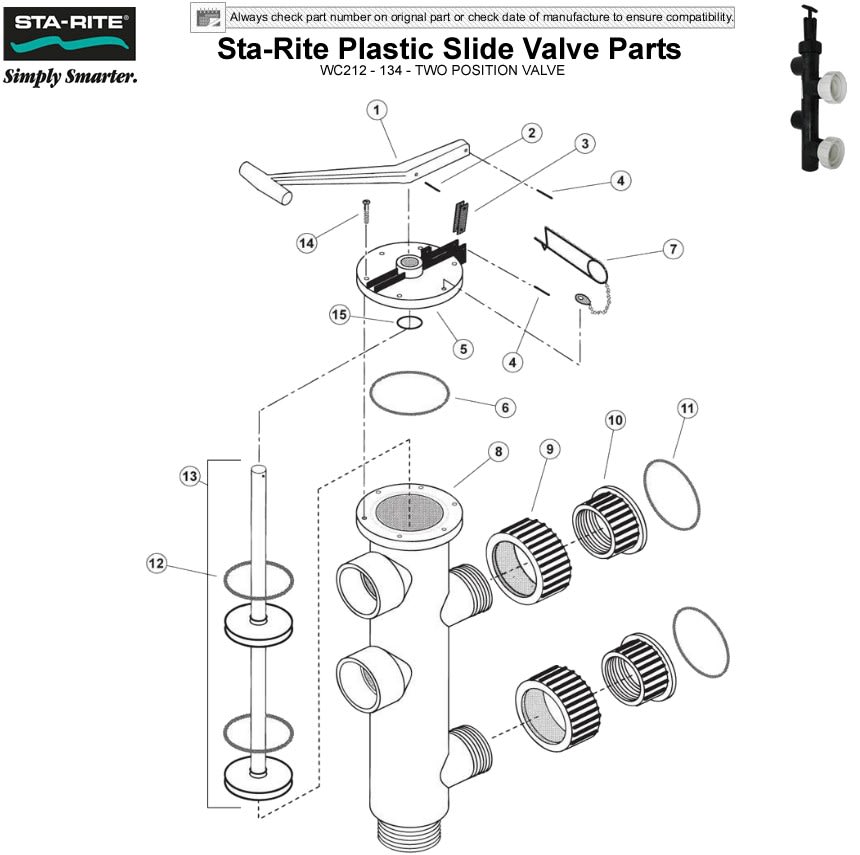 STA-RITE®
Simply Smarter.

Always check part number on orignal part or check date of manufacture to ensure compatibility.

Sta-Rite Plastic Slide Valve Parts
WC212 - 134 - TWO POSITION VALVE

1
2
3
4
14
7
15
5
4
6
8
9
10
11
13
12