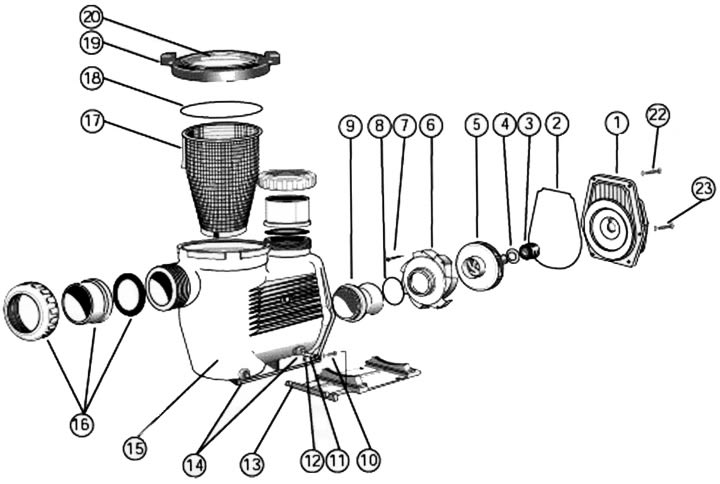 20
19
18
17
9
8
7
6
5
4
3
2
1
22
23
16
15
14
13
12
11
10