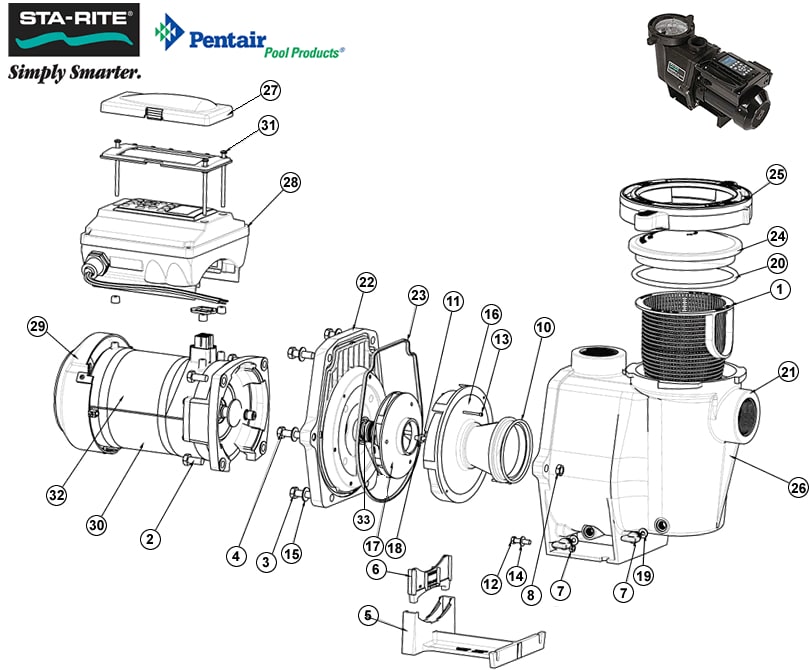 STA-RITE®
Simply Smarter.
Pentair Pool Products®

27
31
28
25
24
20
1
22
23
11
16
13
10
29
21
26
32
30
2
4
3
15
33
17
18
6
5
12
14
8
7
7
19