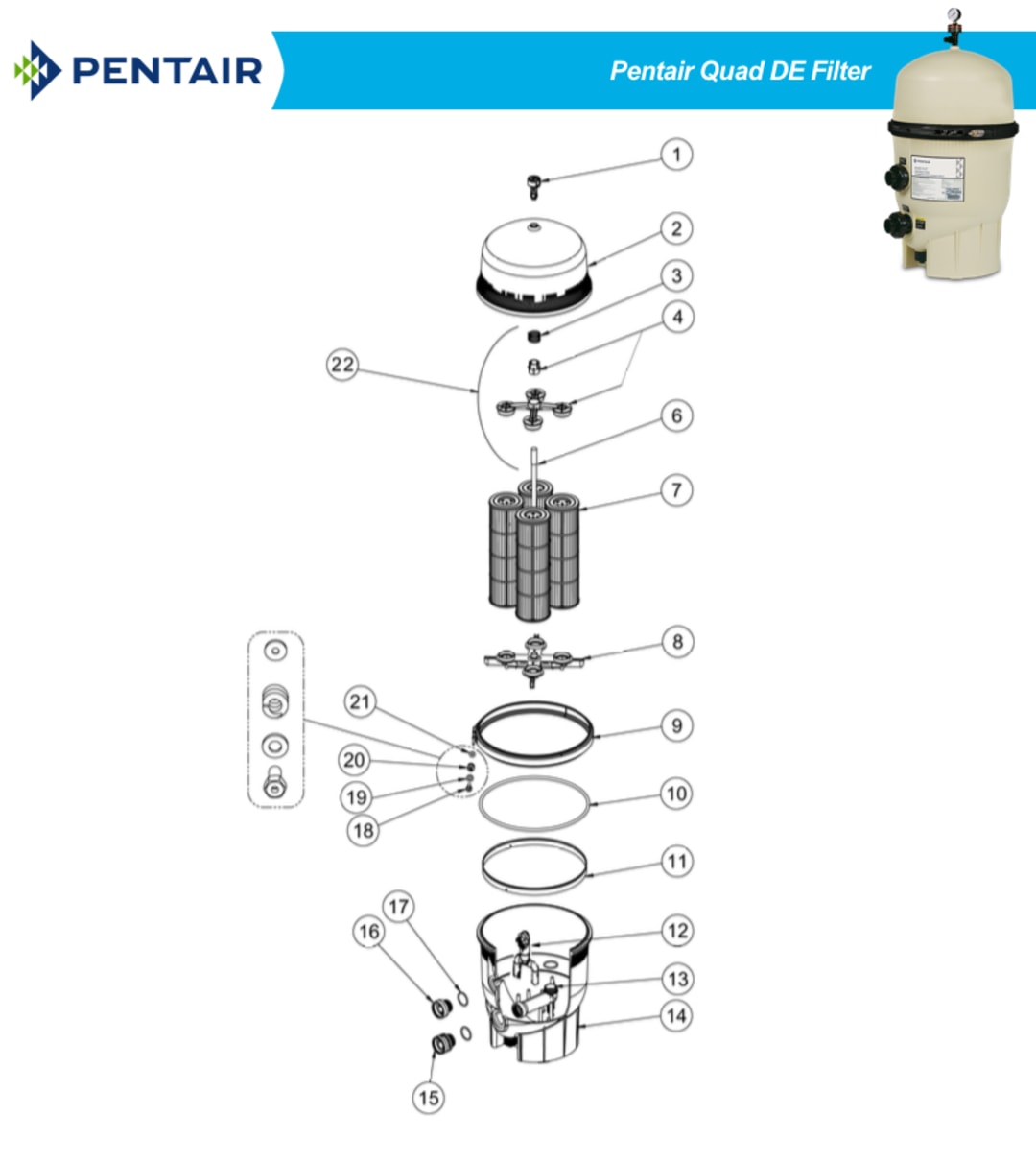 PENTAIR

Pentair Quad DE Filter

1
2
3
4
22
6
7
8
21
9
20
19
18
10
11
17
16
12
13
14
15