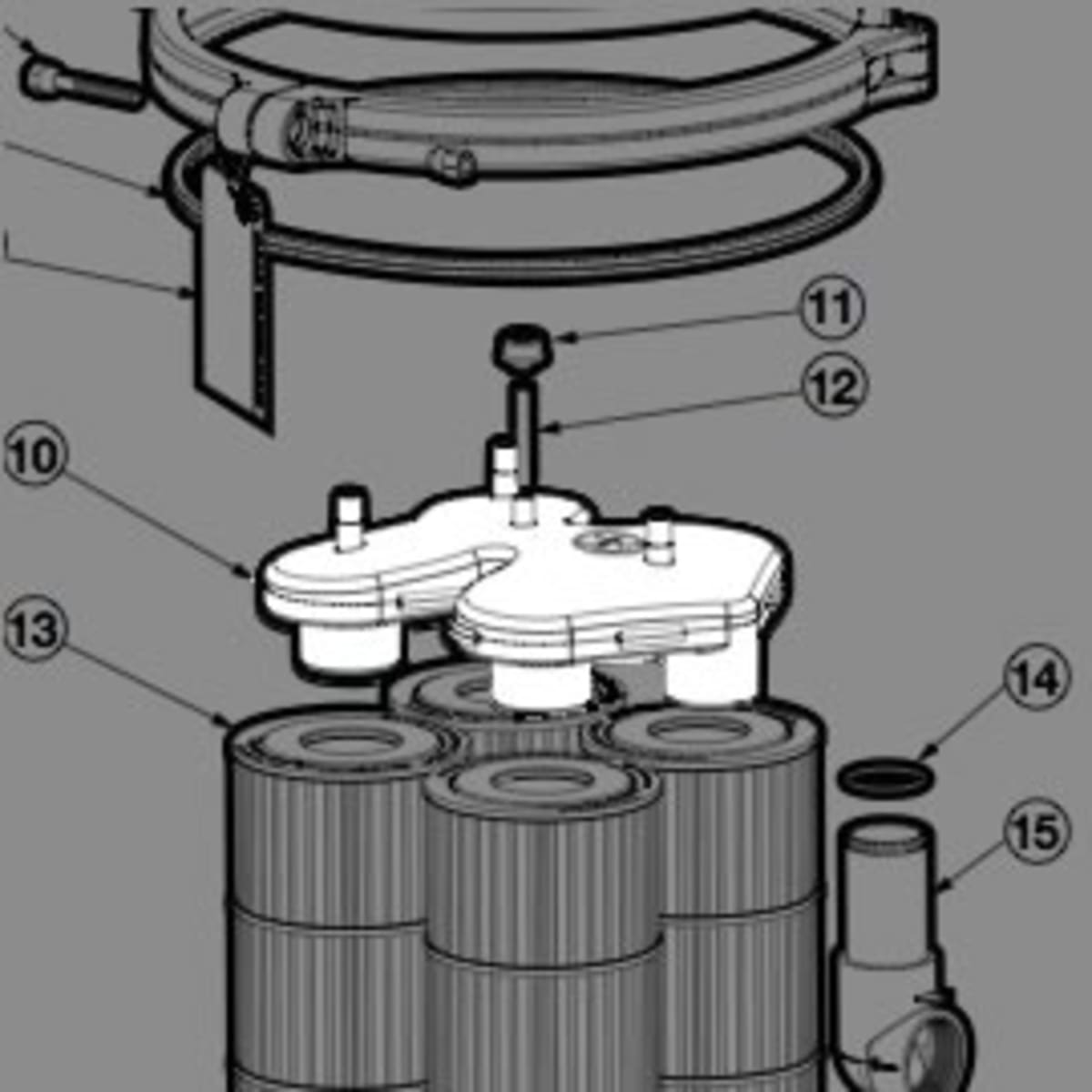 11
12
10
13
14
15