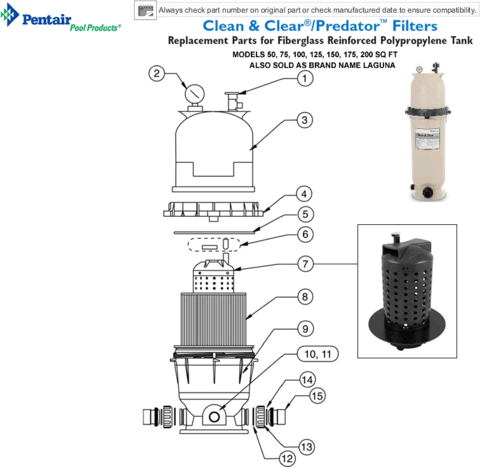 Pentair Pool Products®

Always check part number on original part or check manufactured date to ensure compatibility.

Clean & Clear®/Predator™ Filters

Replacement Parts for Fiberglass Reinforced Polypropylene Tank

MODELS 50, 75, 100, 125, 150, 175, 200 SQ FT
ALSO SOLD AS BRAND NAME LAGUNA

2
1
3
4
5
6
7
8
9
10, 11
14
15
13
12