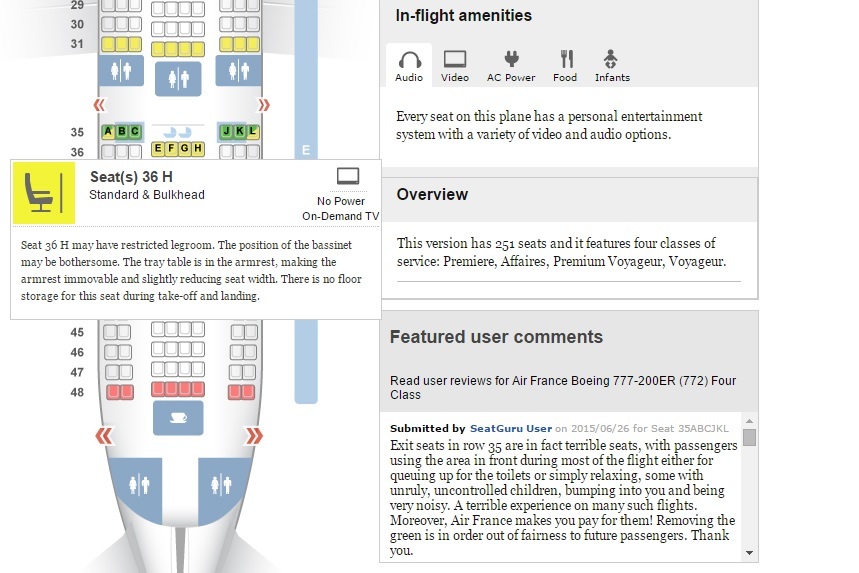 29
30
31

35 A B C J K L
36 E F G H
E

Seat(s) 36 H
Standard & Bulkhead
No Power
On-Demand TV

Seat 36 H may have restricted legroom. The position of the bassinet may be bothersome. The tray table is in the armrest, making the armrest immovable and slightly reducing seat width. There is no floor storage for this seat during take-off and landing.

45
46
47
48

In-flight amenities

Audio Video AC Power Food Infants

Every seat on this plane has a personal entertainment system with a variety of video and audio options.

Overview

This version has 251 seats and it features four classes of service: Premiere, Affaires, Premium Voyageur, Voyageur.

Featured user comments

Read user reviews for Air France Boeing 777-200ER (772) Four Class

Submitted by SeatGuru User on 2015/06/26 for Seat 35ABCJKL
Exit seats in row 35 are in fact terrible seats, with passengers using the area in front during most of the flight either for queuing up for the toilets or simply relaxing, some with unruly, uncontrolled children, bumping into you and being very noisy. A terrible experience on many such flights. Moreover, Air France makes you pay for them! Removing the green is in order out of fairness to future passengers. Thank you.