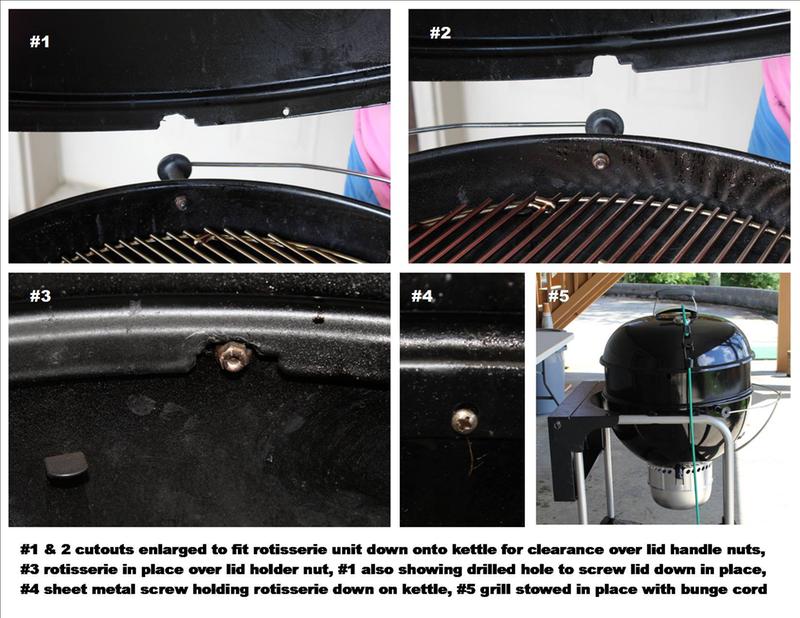 #1

#2

#3

#4

#5

#1 & 2 cutouts enlarged to fit rotisserie unit down onto kettle for clearance over lid handle nuts, #3 rotisserie in place over lid holder nut, #1 also showing drilled hole to screw lid down in place, #4 sheet metal screw holding rotisserie down on kettle, #5 grill stowed in place with bunge cord