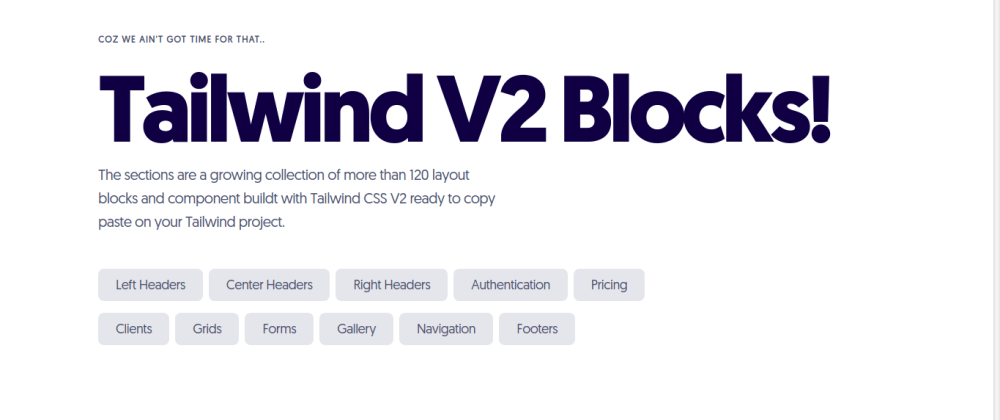 COZ WE AIN'T GOT TIME FOR THAT..

Tailwind V2 Blocks!

The sections are a growing collection of more than 120 layout blocks and component buildt with Tailwind CSS V2 ready to copy paste on your Tailwind project.

Left Headers Center Headers Right Headers Authentication Pricing

Clients Grids Forms Gallery Navigation Footers