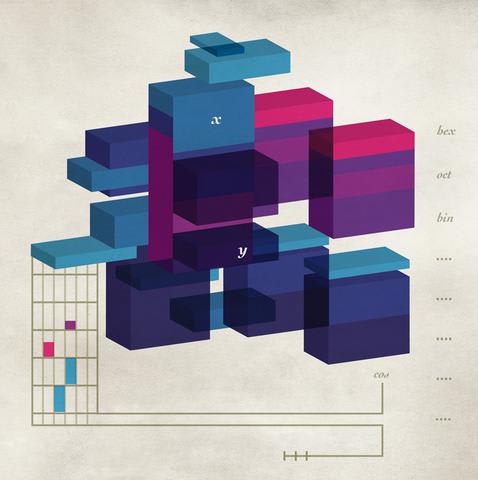 x

y

hex

oct

bin

....

....

....

....

....

cos