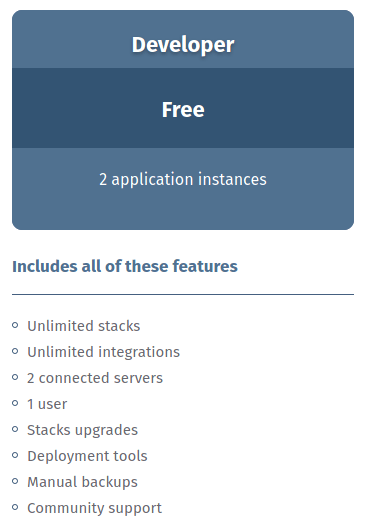 Developer

Free

2 application instances

Includes all of these features

- Unlimited stacks
- Unlimited integrations
- 2 connected servers
- 1 user
- Stacks upgrades
- Deployment tools
- Manual backups
- Community support