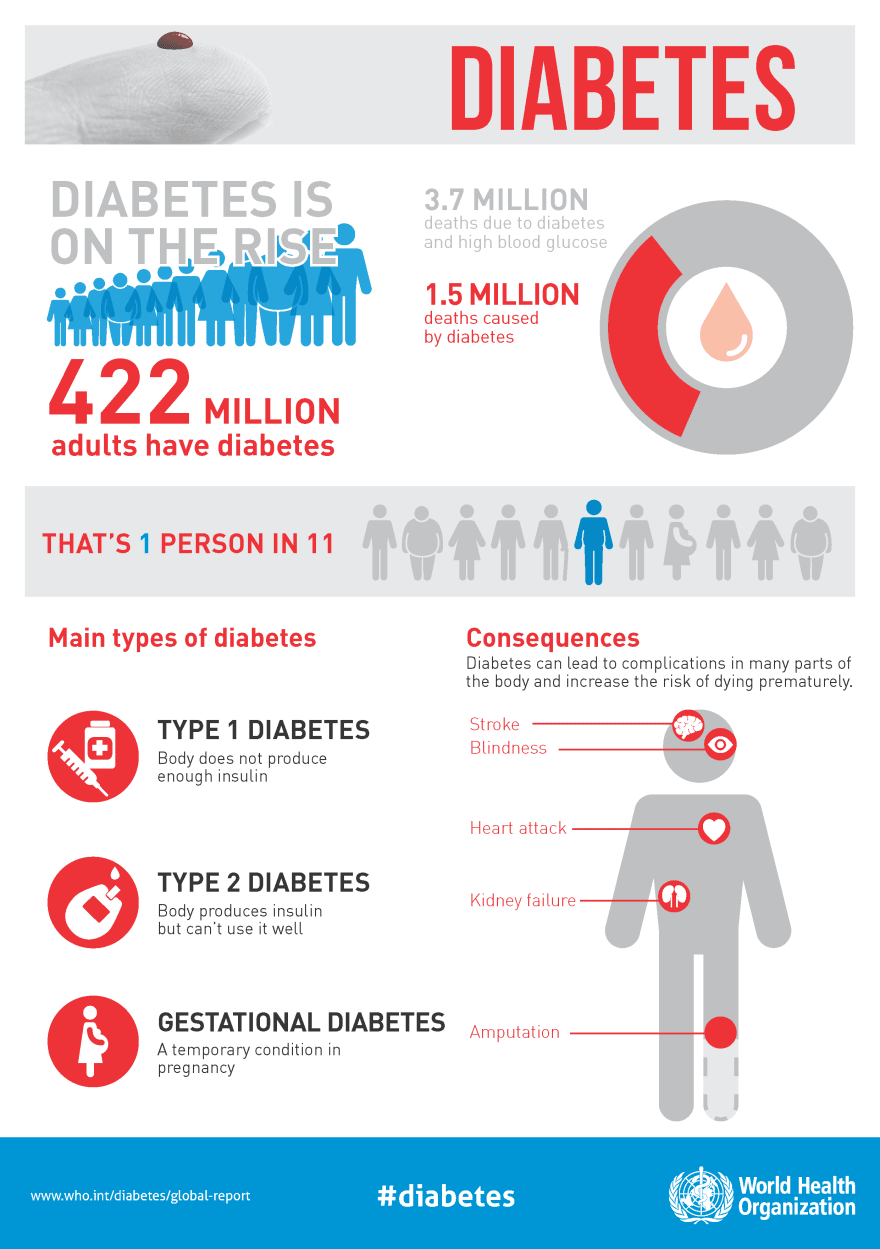 DIABETES

DIABETES IS ON THE RISE

422 MILLION
adults have diabetes

3.7 MILLION
deaths due to diabetes and high blood glucose

1.5 MILLION
deaths caused by diabetes

THAT'S 1 PERSON IN 11

Main types of diabetes

TYPE 1 DIABETES
Body does not produce enough insulin

TYPE 2 DIABETES
Body produces insulin but can't use it well

GESTATIONAL DIABETES
A temporary condition in pregnancy

Consequences
Diabetes can lead to complications in many parts of the body and increase the risk of dying prematurely.

Stroke
Blindness
Heart attack
Kidney failure
Amputation

www.who.int/diabetes/global-report

#diabetes

World Health Organization