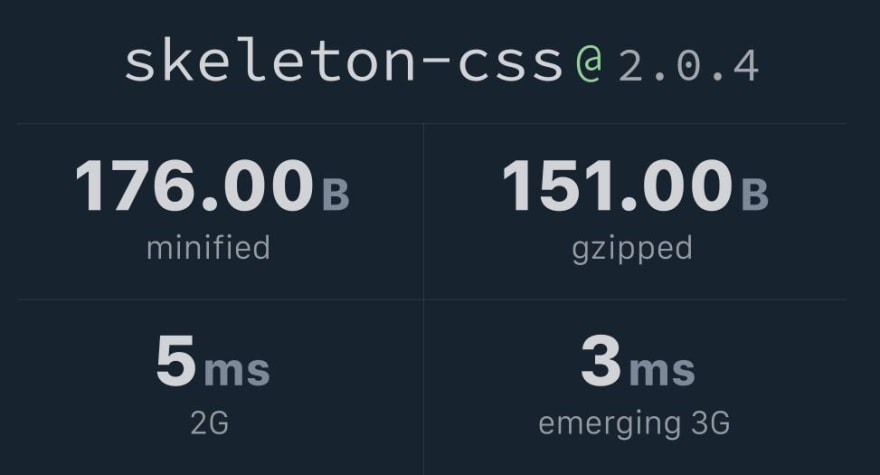 skeleton-css@2.0.4

176.00 B
minified

151.00 B
gzipped

5 ms
2G

3 ms
emerging 3G