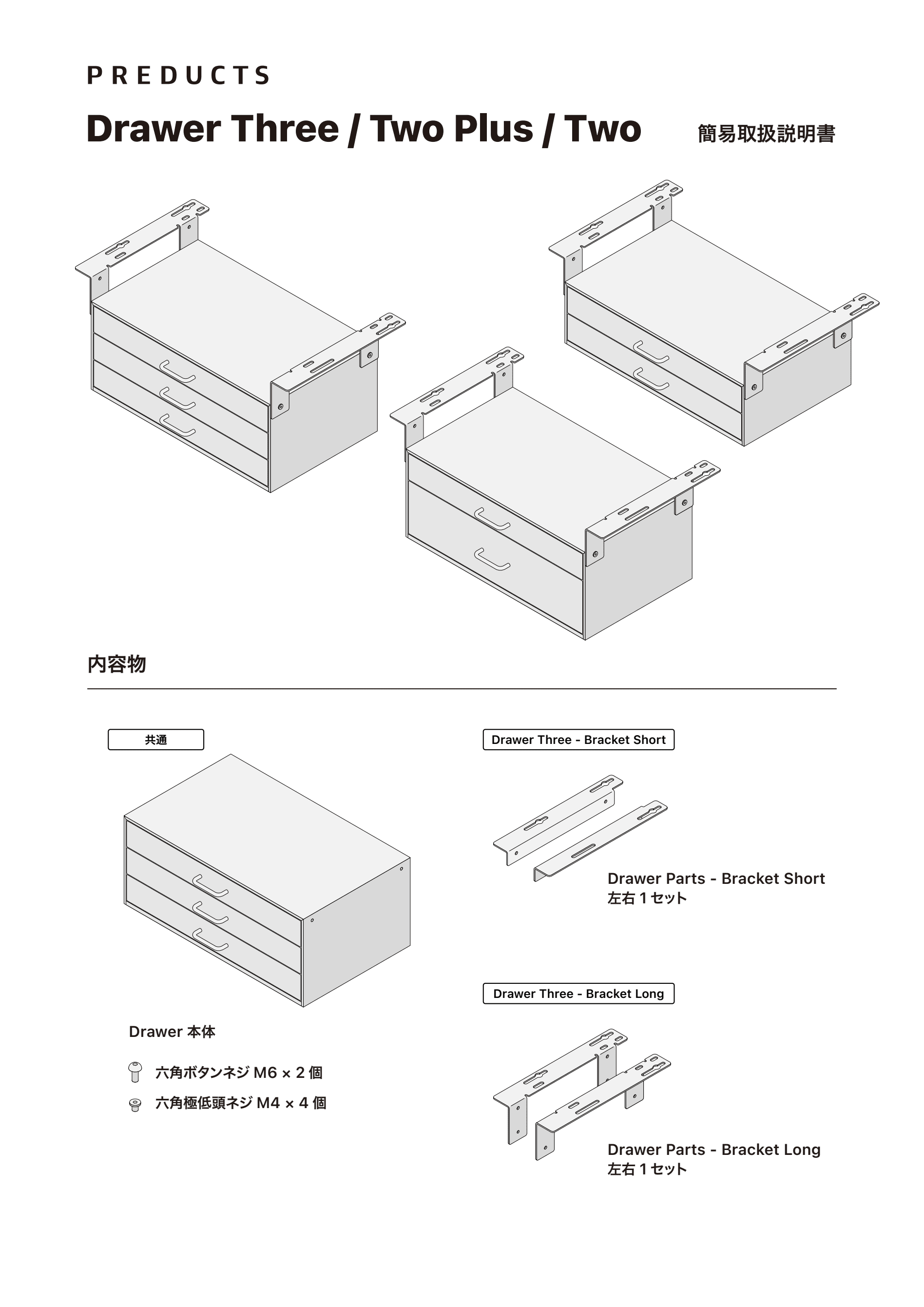 PREDUCTS

Drawer Three / Two Plus / Two

簡易取扱説明書

内容物

共通

Drawer 本体

六角ボタンネジ M6 × 2 個

六角極低頭ネジ M4 × 4 個

Drawer Three - Bracket Short

Drawer Parts - Bracket Short
左右 1 セット

Drawer Three - Bracket Long

Drawer Parts - Bracket Long
左右 1 セット