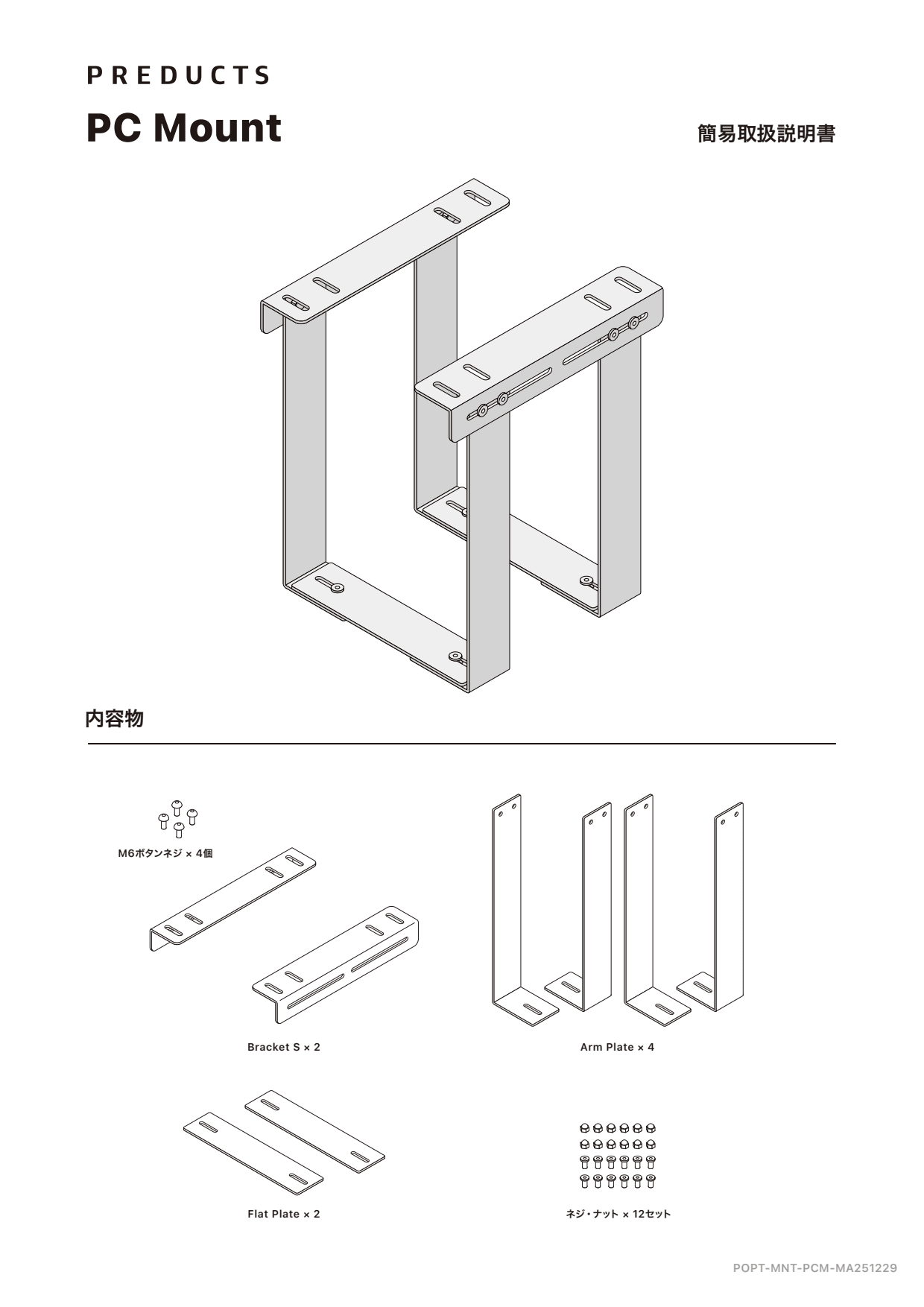 PREDUCTS

PC Mount

簡易取扱説明書

内容物

M6ボタンネジ × 4個

Bracket S × 2

Arm Plate × 4

Flat Plate × 2

ネジ・ナット × 12セット

POPT-MNT-PCM-MA251229