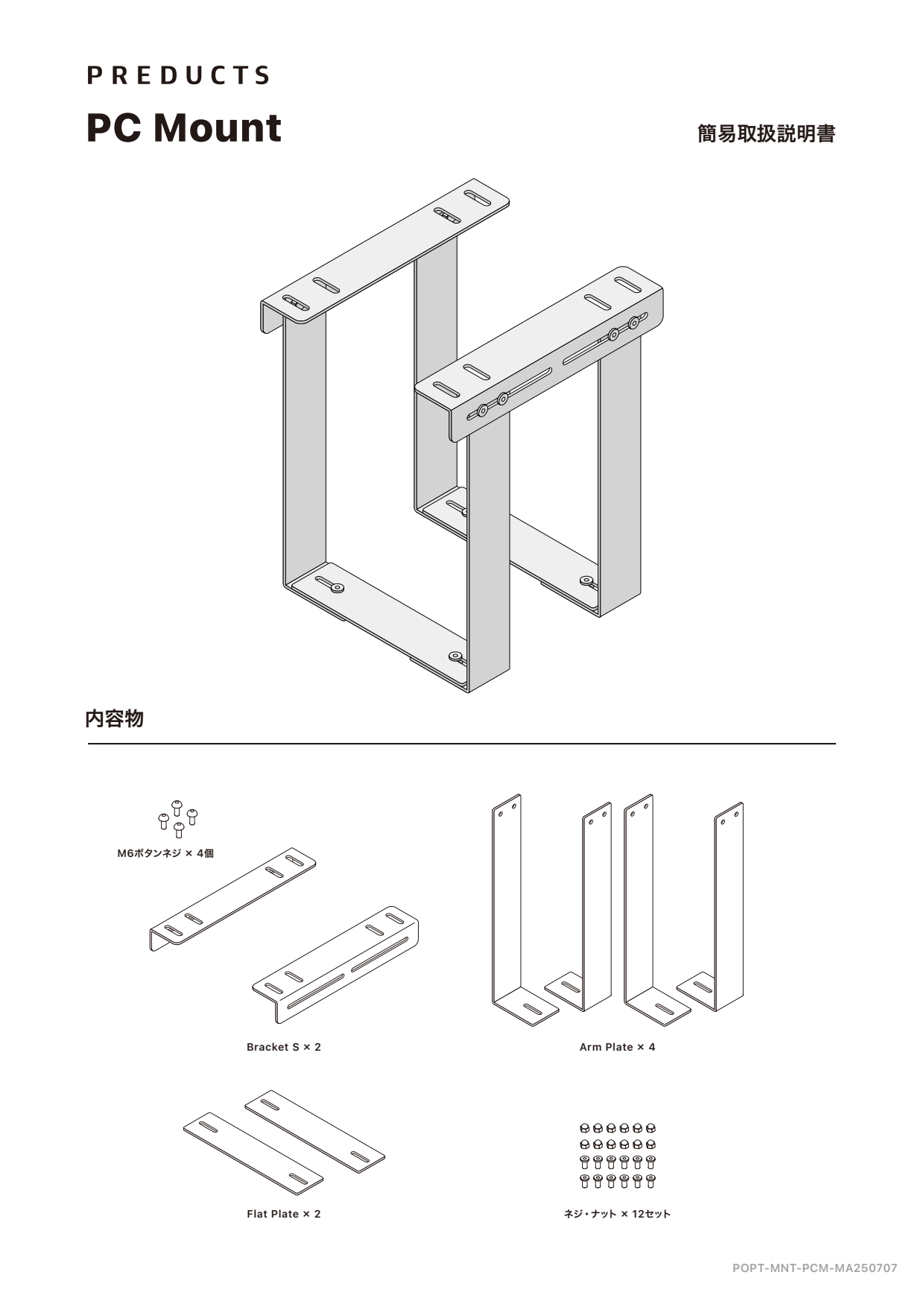 PREDUCTS

PC Mount

簡易取扱説明書

内容物

M6ボタンネジ × 4個

Bracket S × 2

Arm Plate × 4

Flat Plate × 2

ネジ・ナット × 12セット

POPT-MNT-PCM-MA250707