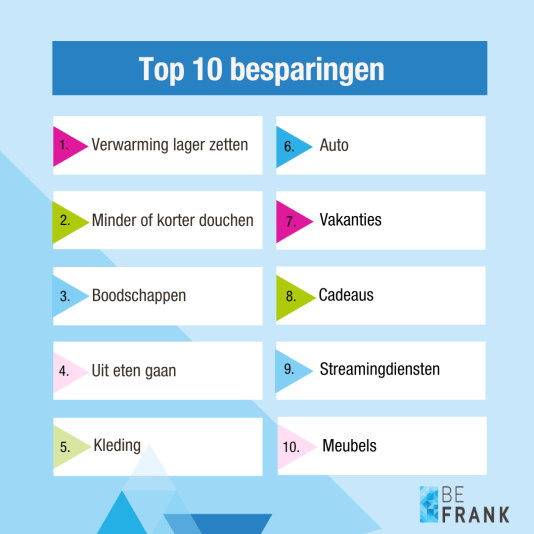 Top 10 besparingen

1. Verwarming lager zetten

2. Minder of korter douchen

3. Boodschappen

4. Uit eten gaan

5. Kleding

6. Auto

7. Vakanties

8. Cadeaus

9. Streamingdiensten

10. Meubels

BE FRANK