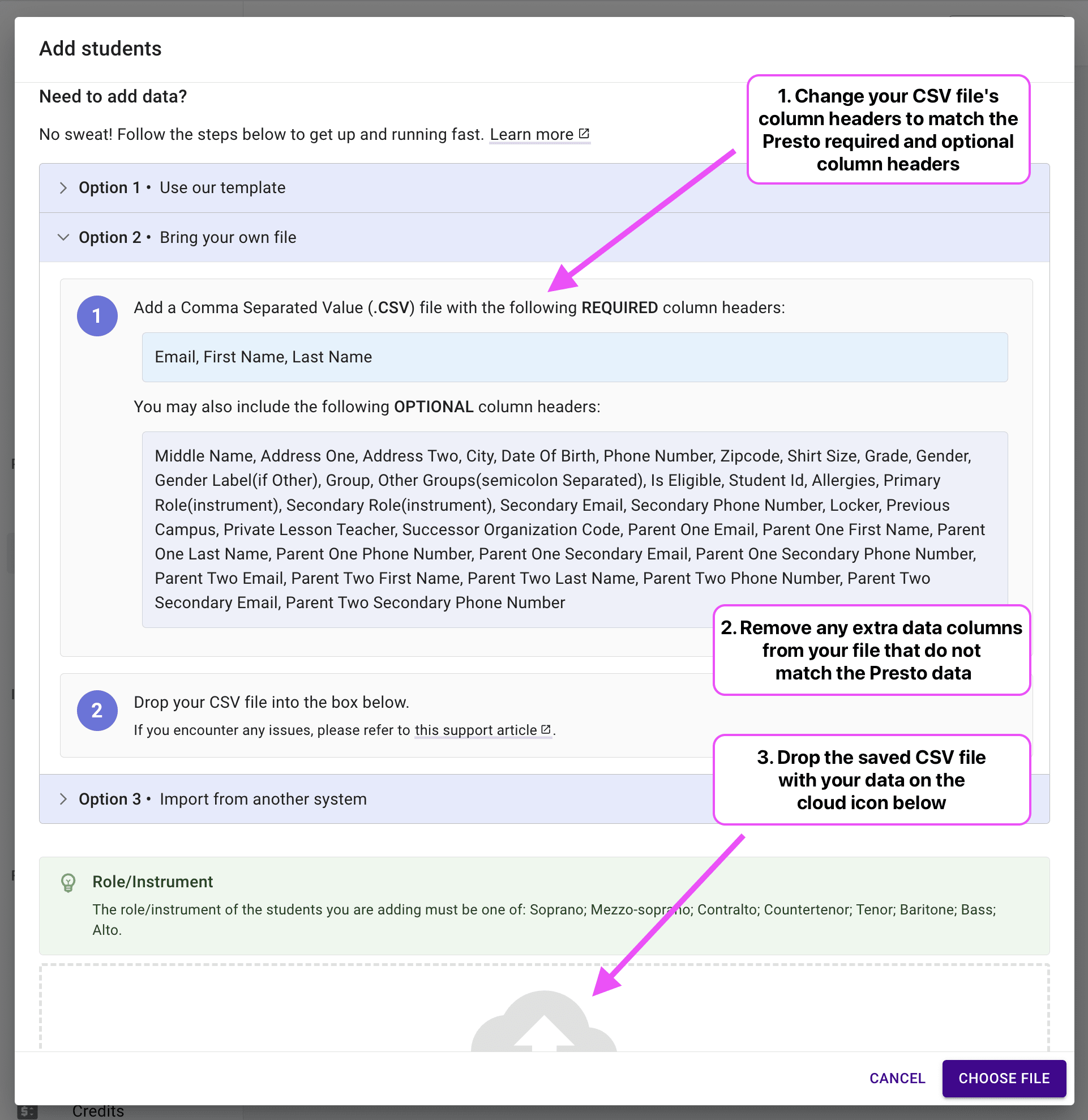 Add students

Need to add data?

No sweat! Follow the steps below to get up and running fast. Learn more

1. Change your CSV file's column headers to match the Presto required and optional column headers

Option 1 • Use our template

Option 2 • Bring your own file

1 Add a Comma Separated Value (.CSV) file with the following REQUIRED column headers:

Email, First Name, Last Name

You may also include the following OPTIONAL column headers:

Middle Name, Address One, Address Two, City, Date Of Birth, Phone Number, Zipcode, Shirt Size, Grade, Gender, Gender Label(if Other), Group, Other Groups(semicolon Separated), Is Eligible, Student Id, Allergies, Primary Role(instrument), Secondary Role(instrument), Secondary Email, Secondary Phone Number, Locker, Previous Campus, Private Lesson Teacher, Successor Organization Code, Parent One Email, Parent One First Name, Parent One Last Name, Parent One Phone Number, Parent One Secondary Email, Parent One Secondary Phone Number, Parent Two Email, Parent Two First Name, Parent Two Last Name, Parent Two Phone Number, Parent Two Secondary Email, Parent Two Secondary Phone Number

2. Remove any extra data columns from your file that do not match the Presto data

2 Drop your CSV file into the box below.
If you encounter any issues, please refer to this support article.

3. Drop the saved CSV file with your data on the cloud icon below

Option 3 • Import from another system

Role/Instrument
The role/instrument of the students you are adding must be one of: Soprano; Mezzo-soprano; Contralto; Countertenor; Tenor; Baritone; Bass; Alto.

CANCEL CHOOSE FILE

Credits