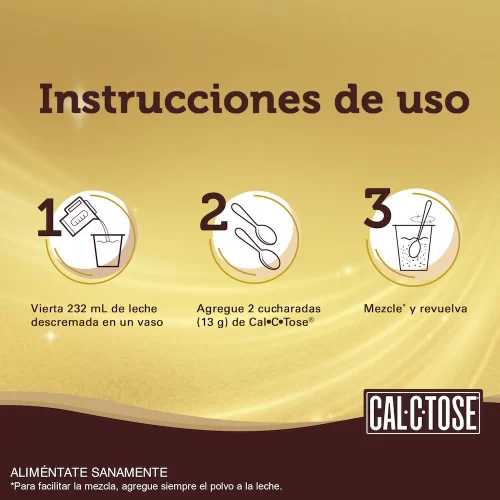 Instrucciones de uso

1

Vierta 232 mL de leche descremada en un vaso

2

Agregue 2 cucharadas (13 g) de Cal•C•Tose®

3

Mezcle* y revuelva

CAL·C·TOSE

ALIMÉNTATE SANAMENTE
*Para facilitar la mezcla, agregue siempre el polvo a la leche.