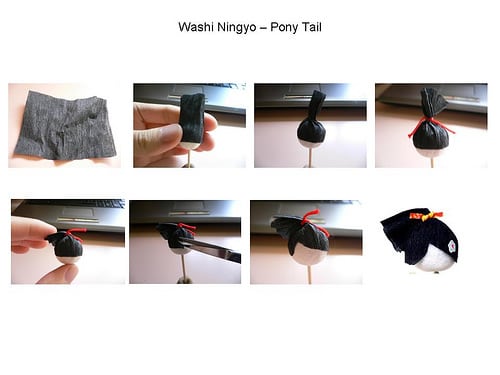 Washi Ningyo – Pony Tail