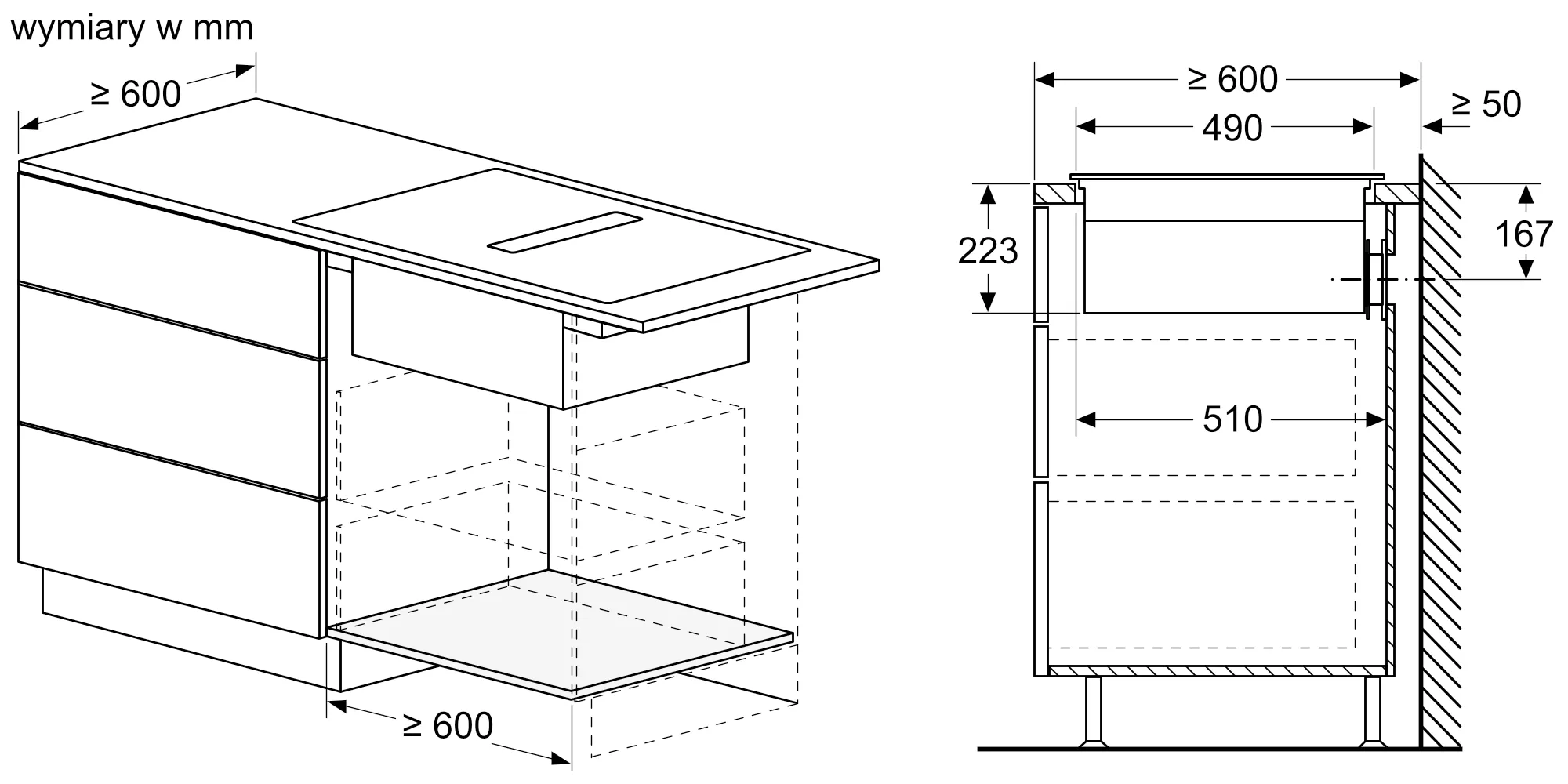 wymiary w mm

≥ 600

≥ 600

≥ 600

≥ 50

490

223

167

510