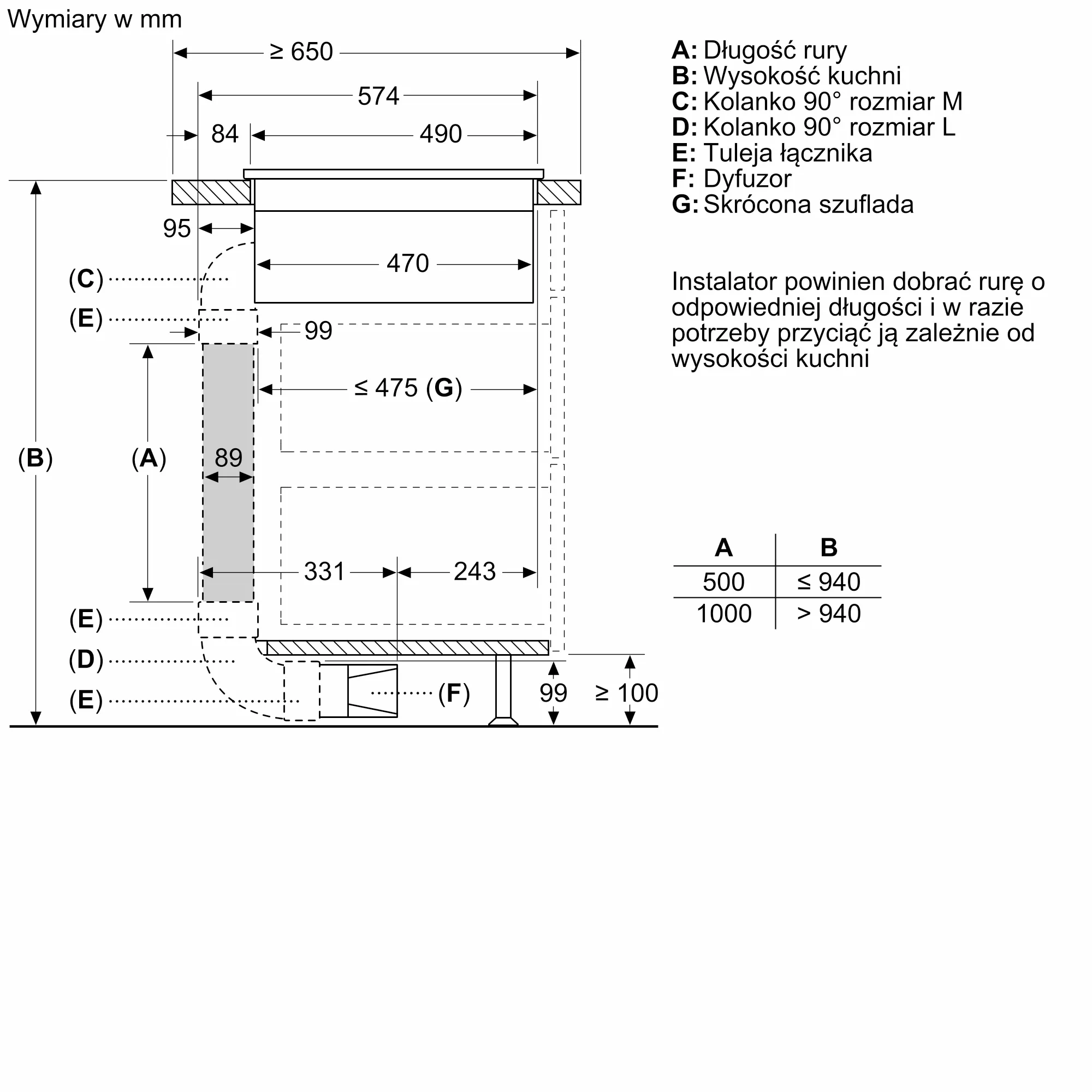 Wymiary w mm

≥ 650
574
84
490
95
470
(C)
(E)
99
≤ 475 (G)
(B)
(A)
89
331
243
(E)
(D)
(E)
(F)
99
≥ 100

A: Długość rury
B: Wysokość kuchni
C: Kolanko 90° rozmiar M
D: Kolanko 90° rozmiar L
E: Tuleja łącznika
F: Dyfuzor
G: Skrócona szuflada

Instalator powinien dobrać rurę o odpowiedniej długości i w razie potrzeby przyciąć ją zależnie od wysokości kuchni

| A | B |
|---|---|
| 500 | ≤ 940 |
| 1000 | > 940 |