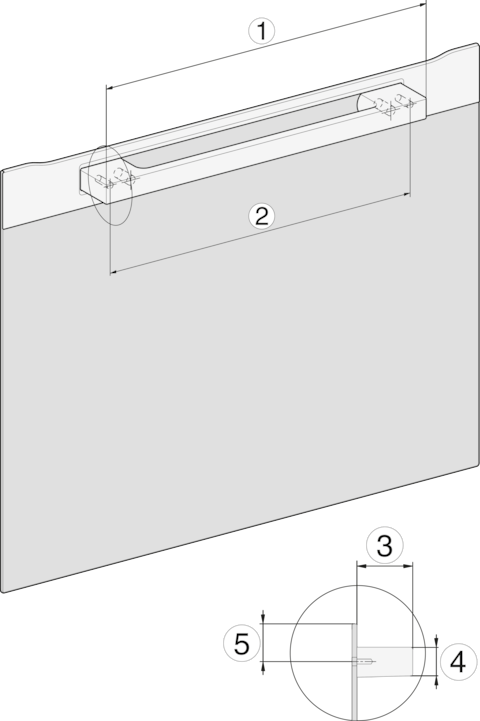 1
2
3
5
4