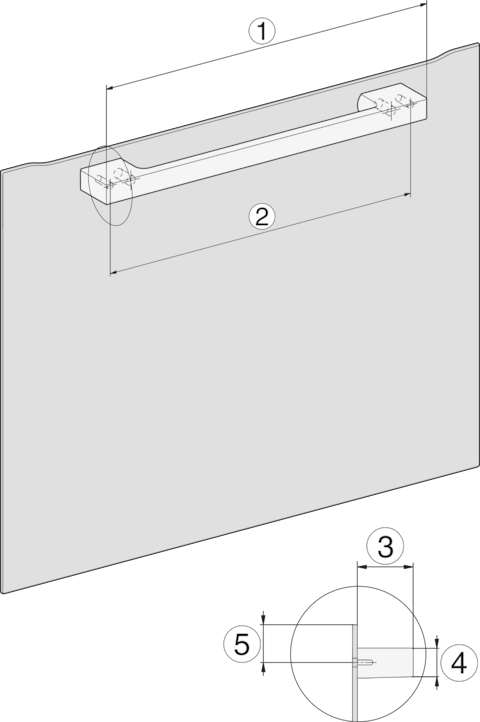 1
2
3
5
4