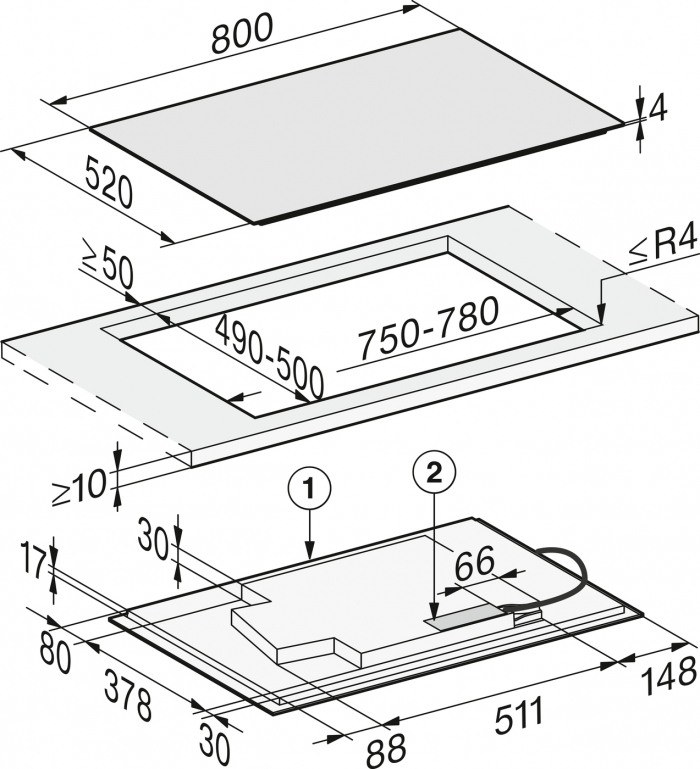 800
4
520
≥50
≤R4
490-500
750-780
≥10
1
2
30
17
66
80
378
30
88
511
148