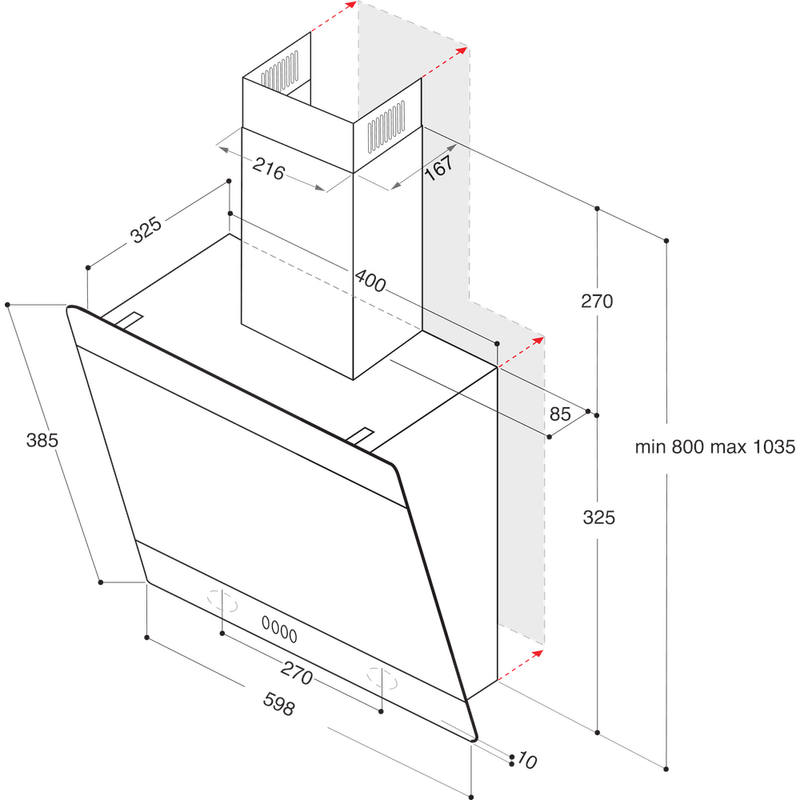 216
167
325
400
270
385
85
min 800 max 1035
325
270
598
10