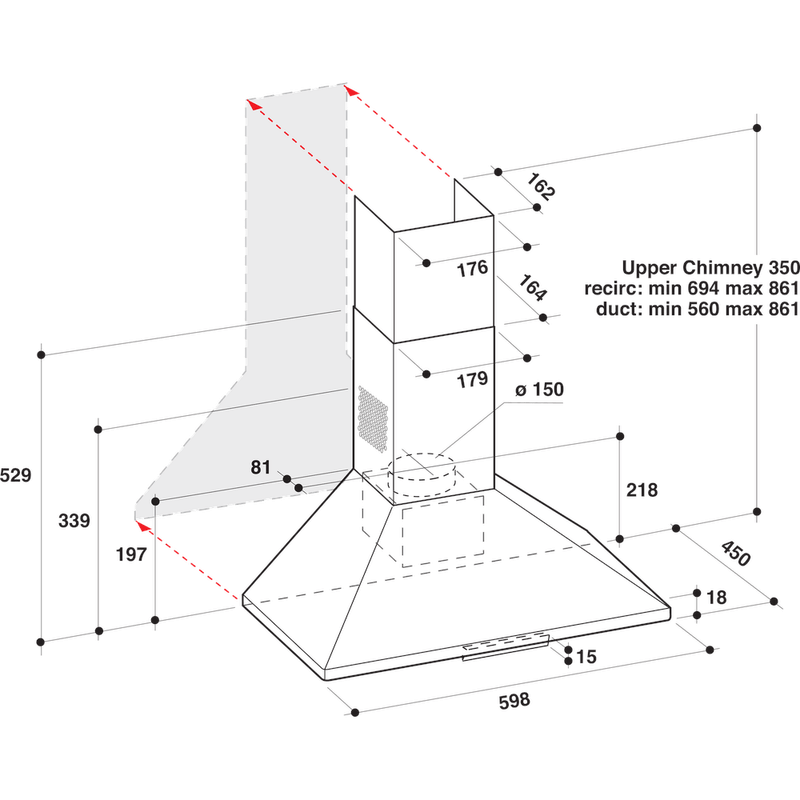 162

176

164

Upper Chimney 350
recirc: min 694 max 861
duct: min 560 max 861

179

ø 150

529

81

218

339

197

450

18

15

598