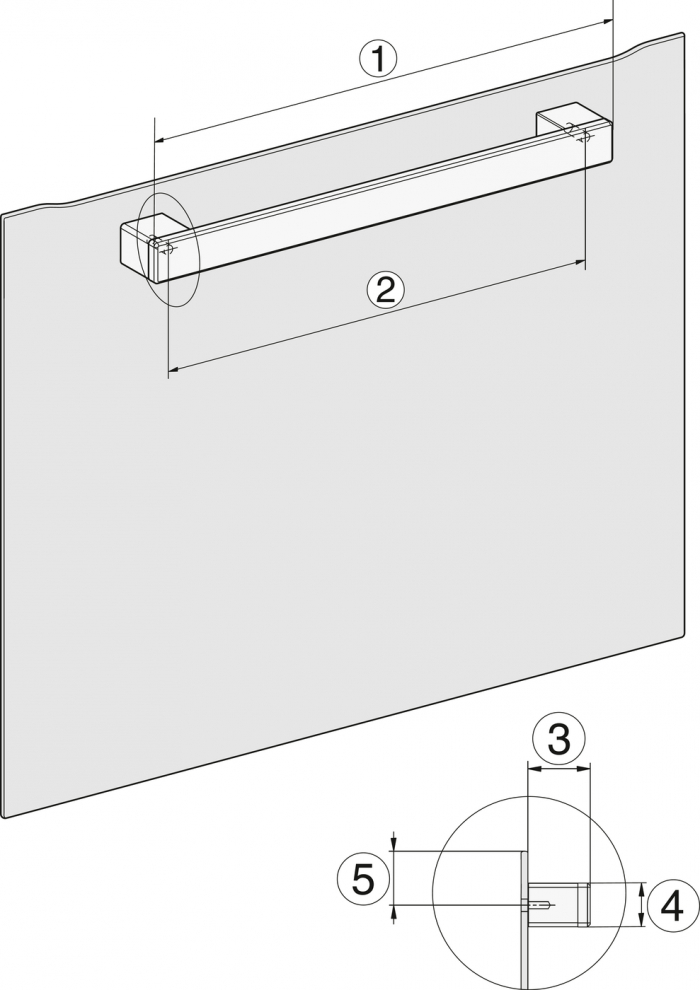 1
2
3
5
4