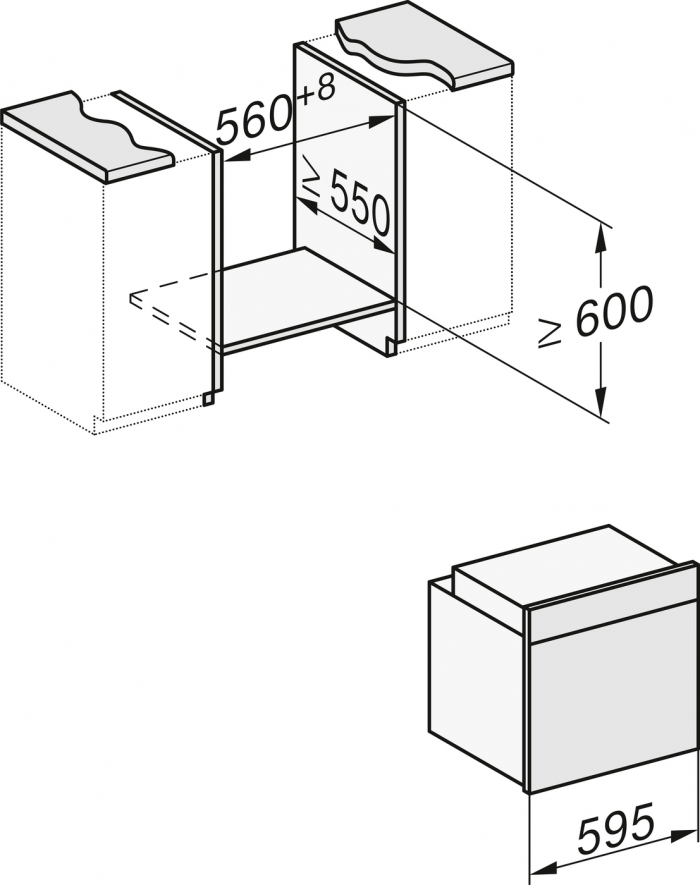 $560^{+8}$

$\geq 550$

$\geq 600$

595